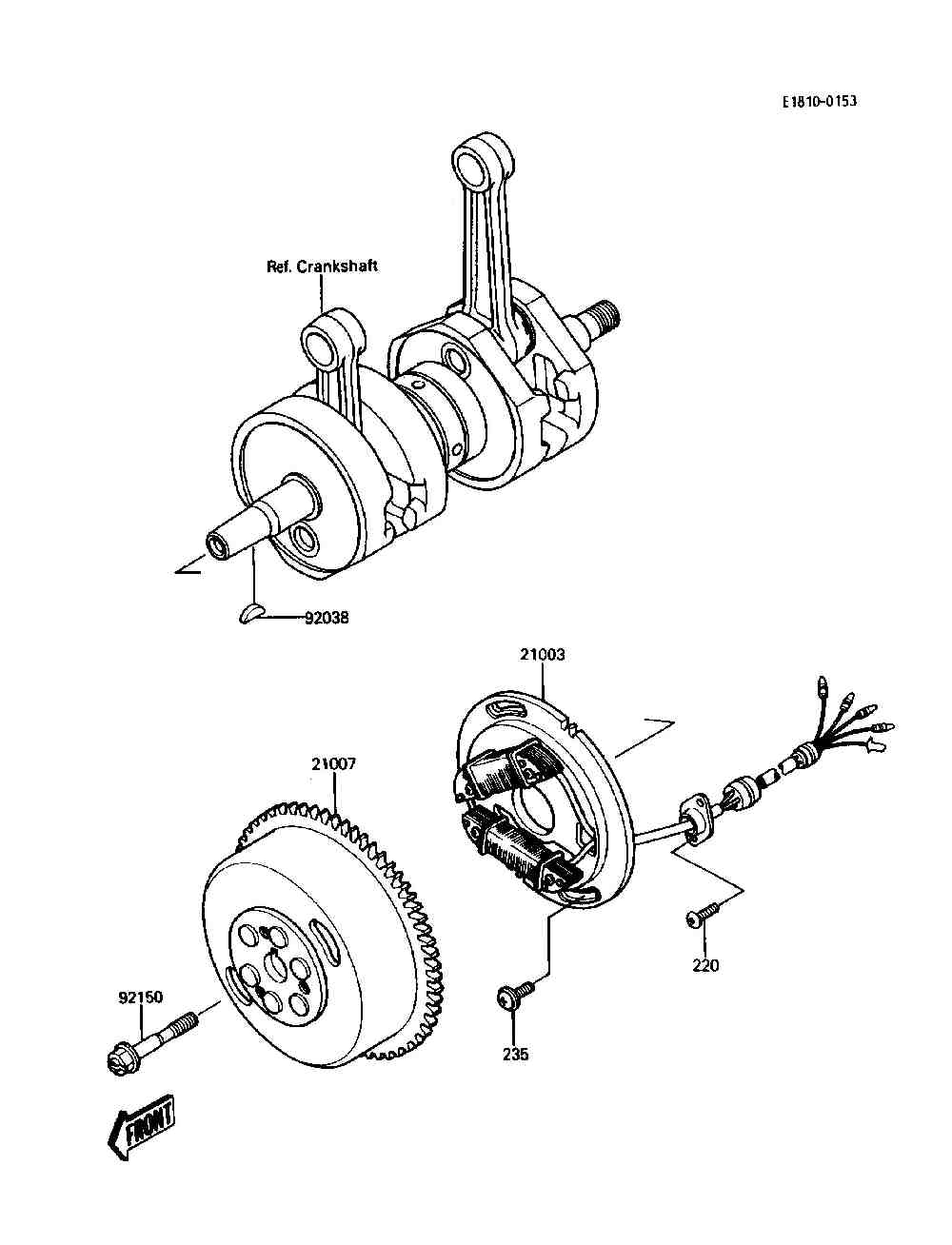 E1810-0153

Ref. Crankshaft

92038

21003

21007

220

92150

235

FRONT