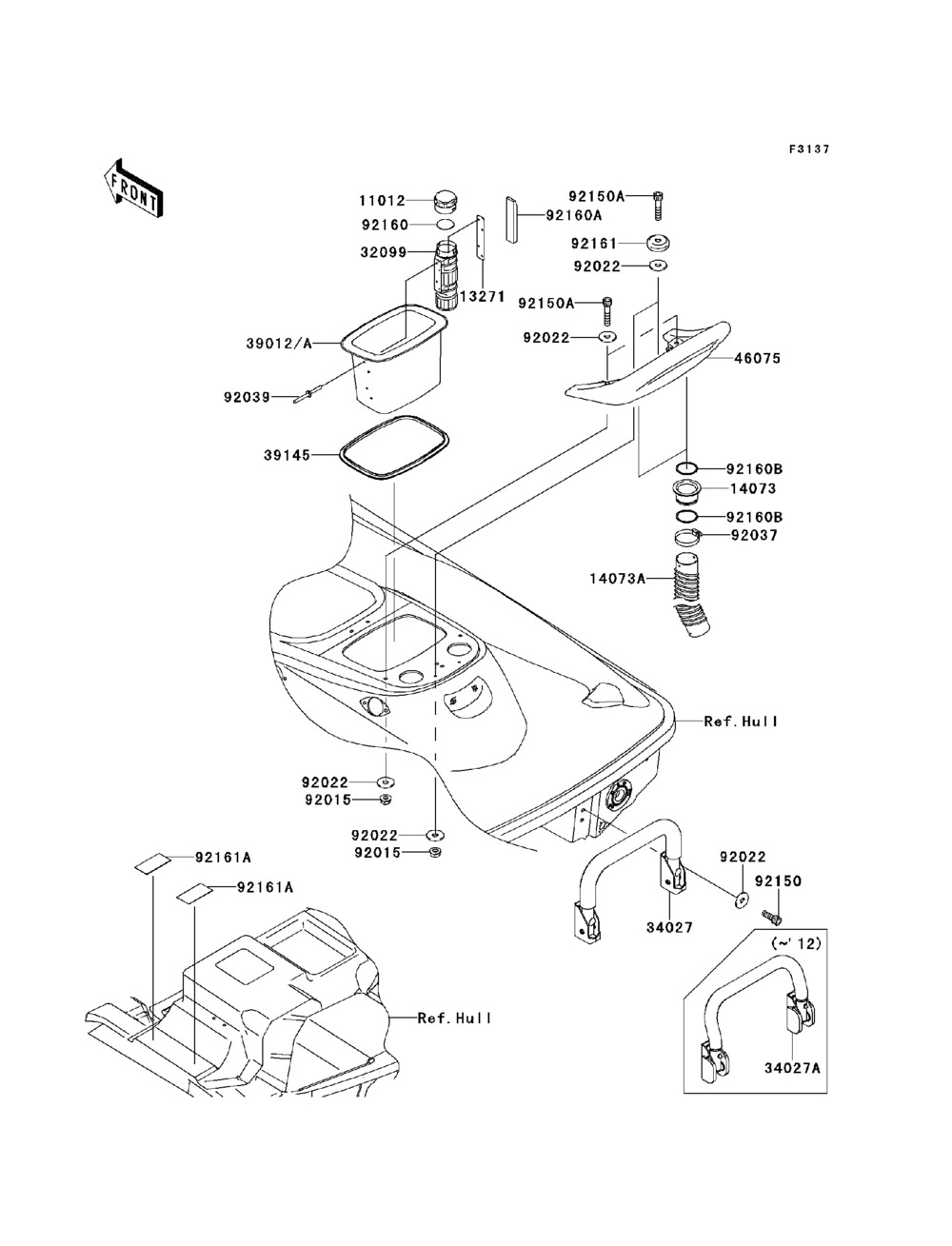 F3137

FRONT

11012
92160
32099
13271
39012/A
92039
39145
92160A
92150A
92161
92022
92150A
92022
46075
92160B
14073
92160B
92037
14073A
Ref.Hull
92022
92015
92022
92015
92161A
92161A
Ref.Hull
92022
92150
34027
(~'12)
34027A