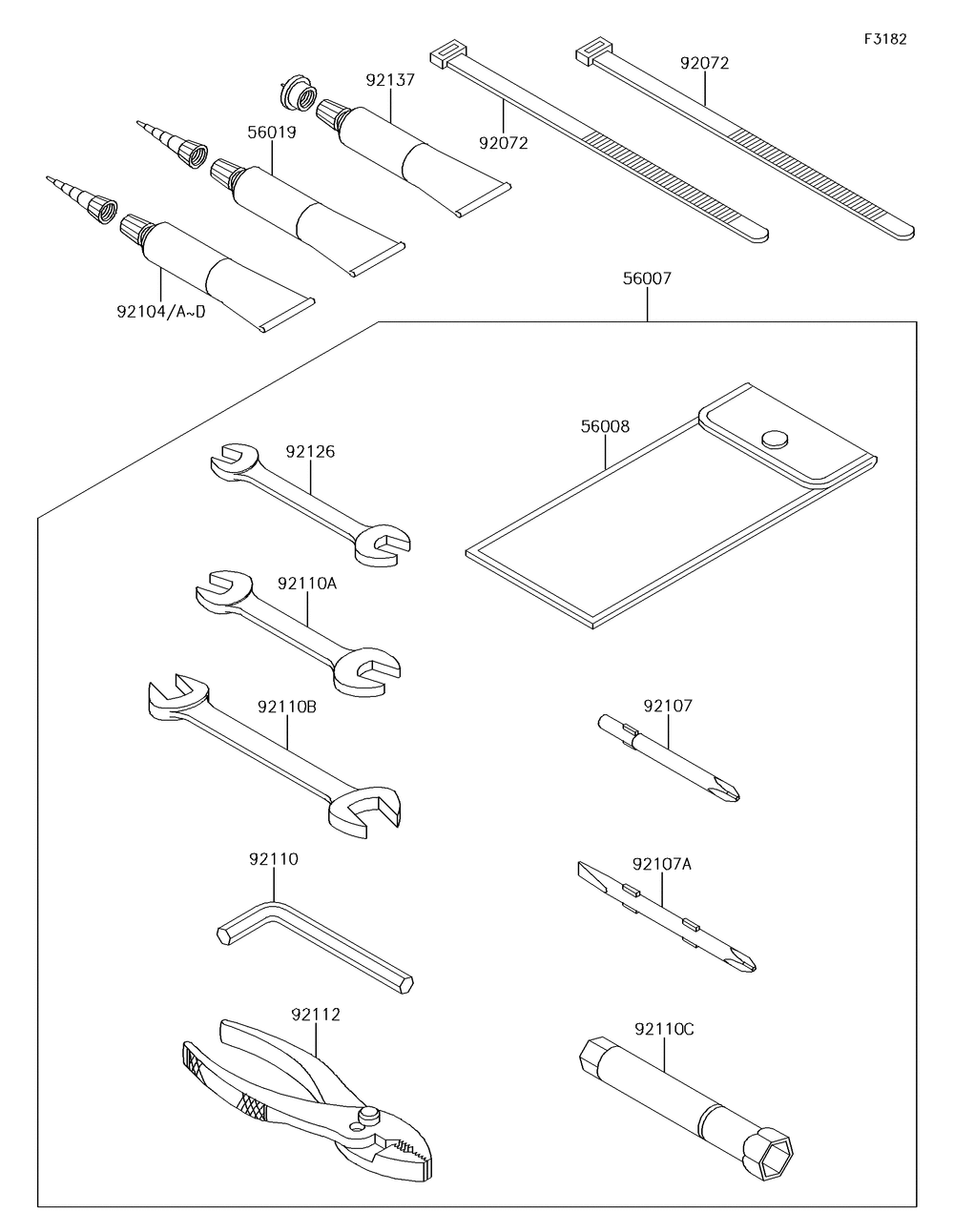 F3182

92137

92072

92072

56019

92104/A~D

56007

56008

92126

92110A

92110B

92107

92110

92107A

92112

92110C