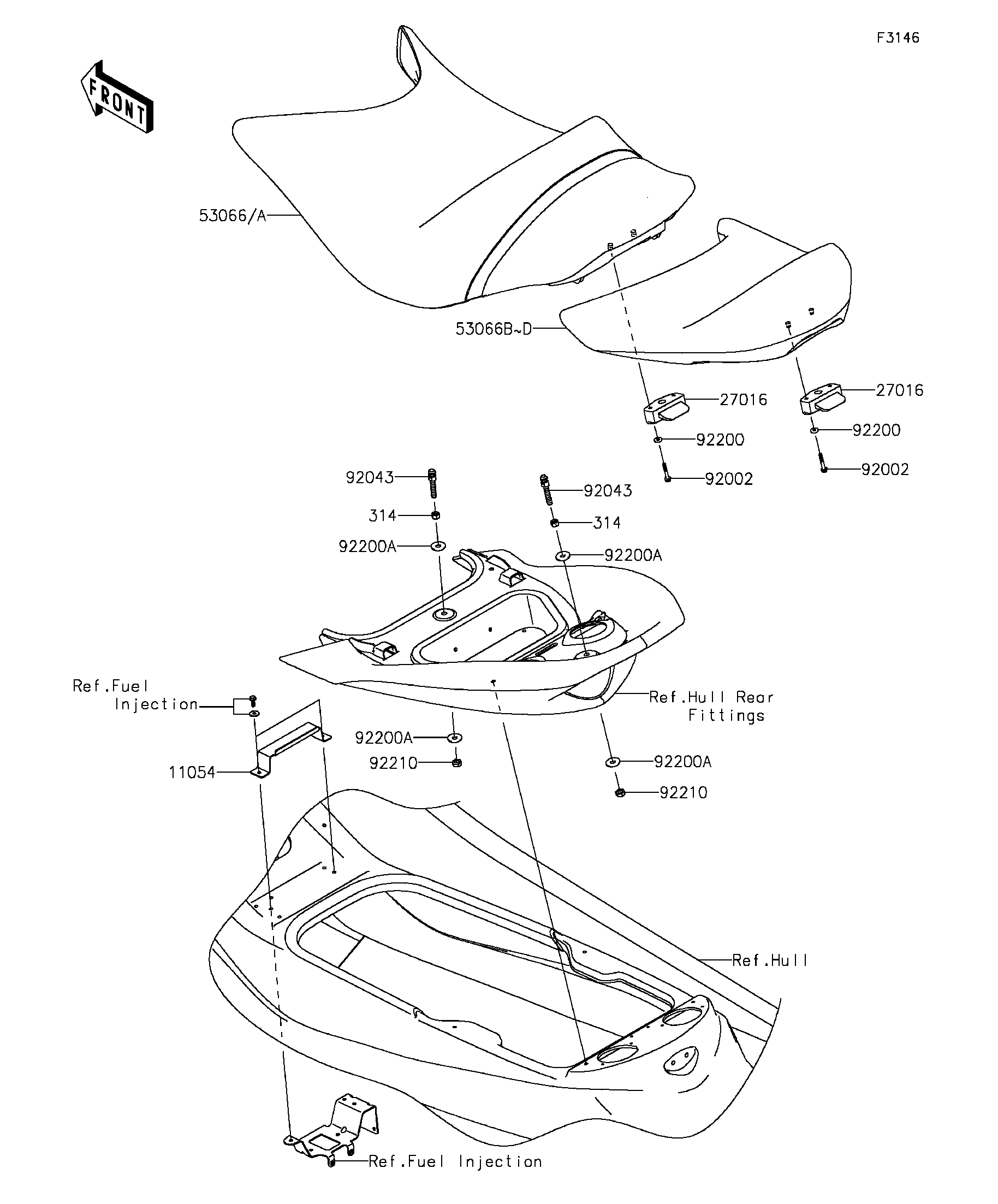 F3146

FRONT

53066/A

53066B~D

27016

27016

92200

92200

92002

92002

92043

92043

314

314

92200A

92200A

Ref.Fuel Injection

Ref.Hull Rear Fittings

92200A

92210

11054

92200A

92210

Ref.Hull

Ref.Fuel Injection