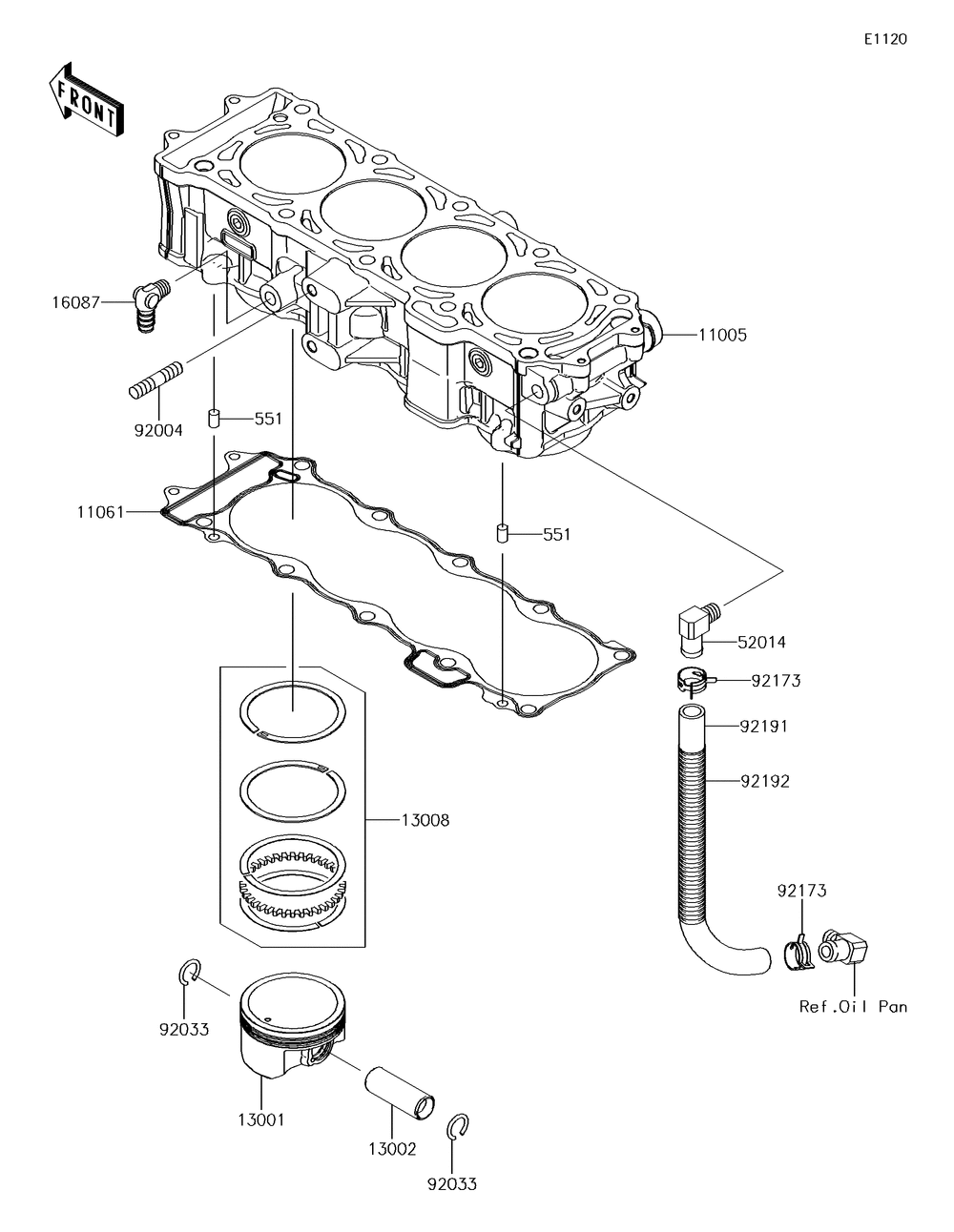 E1120

FRONT

16087

11005

92004

551

11061

551

52014

92173

92191

92192

13008

92173

Ref.Oil Pan

92033

13001

13002

92033