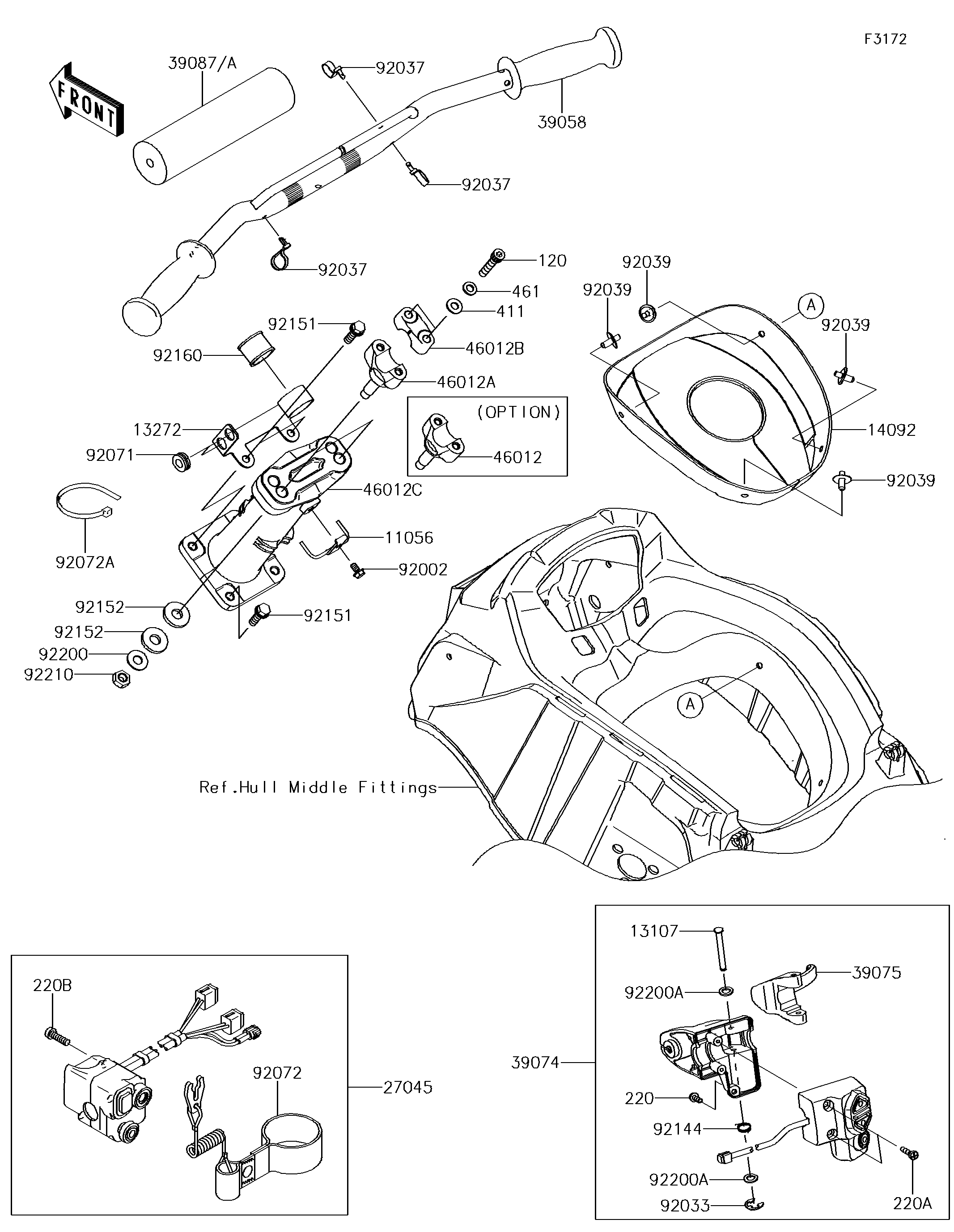 F3172

FRONT

39087/A

92037

39058

92037

92037

120

461

411

92151

46012B

92160

46012A

(OPTION)

46012

13272

92071

46012C

92072A

11056

92002

92152

92151

92152

92200

92210

92039

92039

A

92039

14092

92039

A

Ref.Hull Middle Fittings

220B

92072

27045

13107

39075

92200A

39074

220

92144

92200A

92033

220A