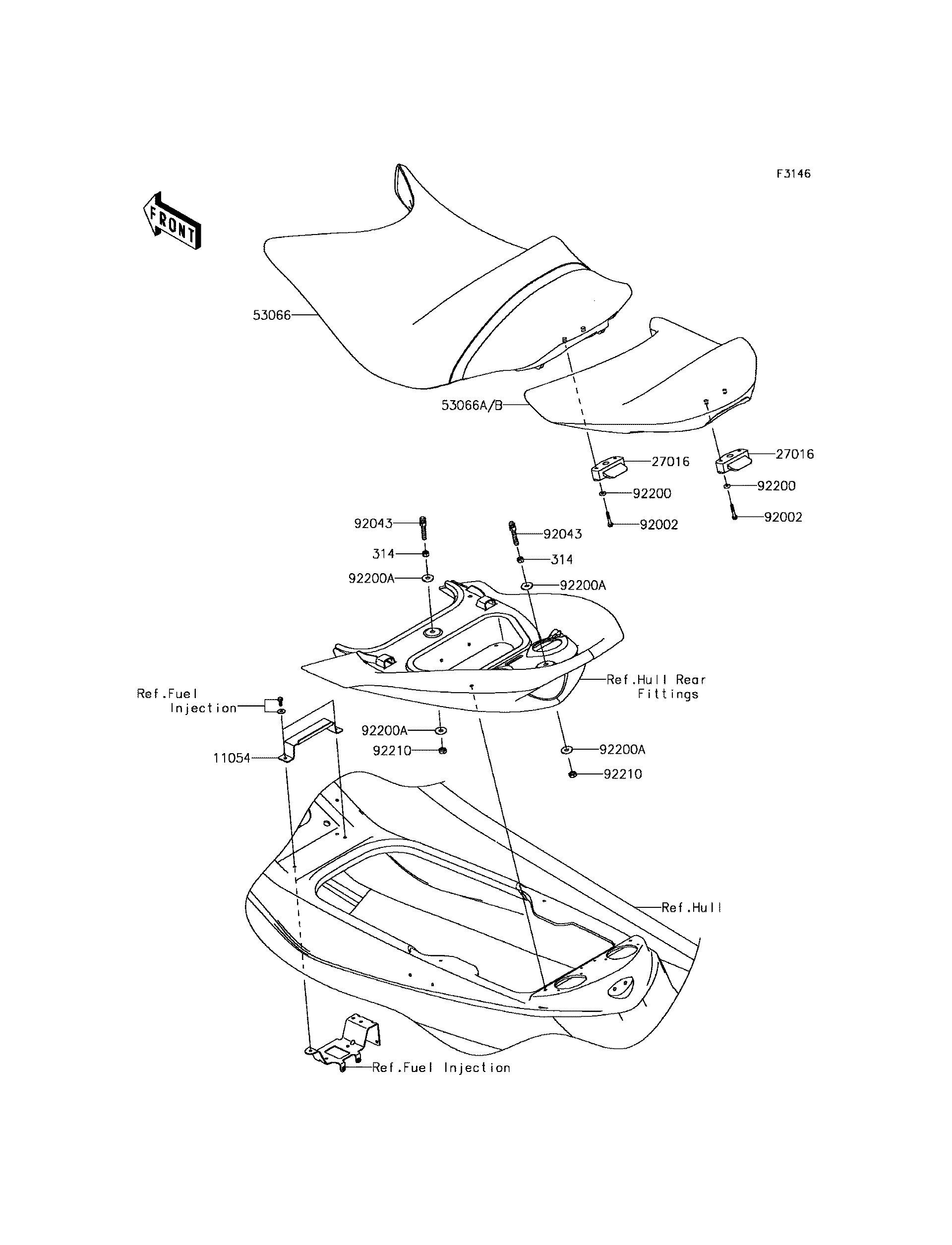 F3146

FRONT

53066

53066A/B

27016

27016

92200

92200

92002

92002

92043

92043

314

314

92200A

92200A

Ref.Hull Rear Fittings

Ref.Fuel Injection

92200A

92210

92200A

92210

11054

Ref.Hull

Ref.Fuel Injection