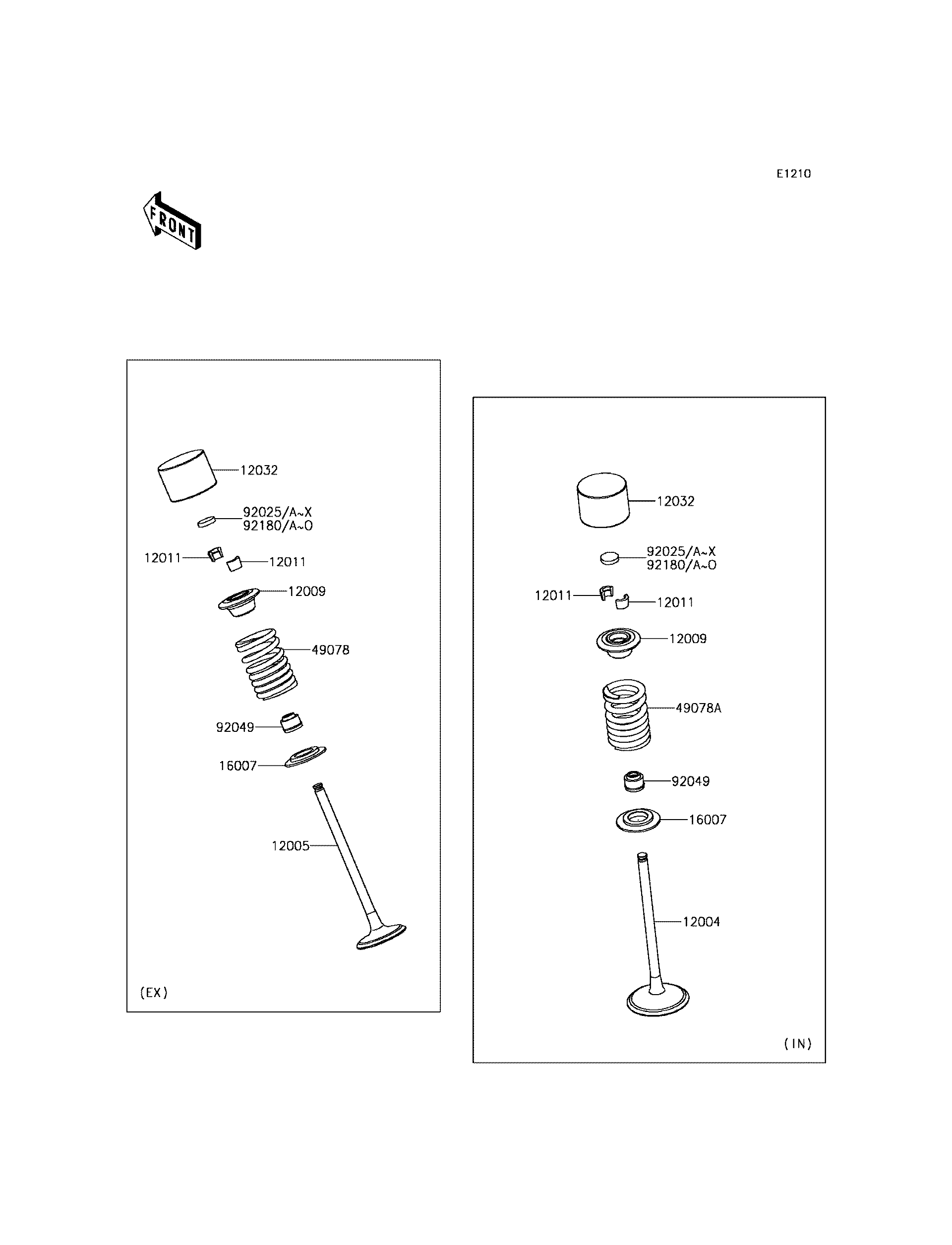 E1210

FRONT

12032
92025/A~X
92180/A~O
12011
12011
12009
49078
92049
16007
12005
(EX)

12032
92025/A~X
92180/A~O
12011
12011
12009
49078A
92049
16007
12004
(IN)