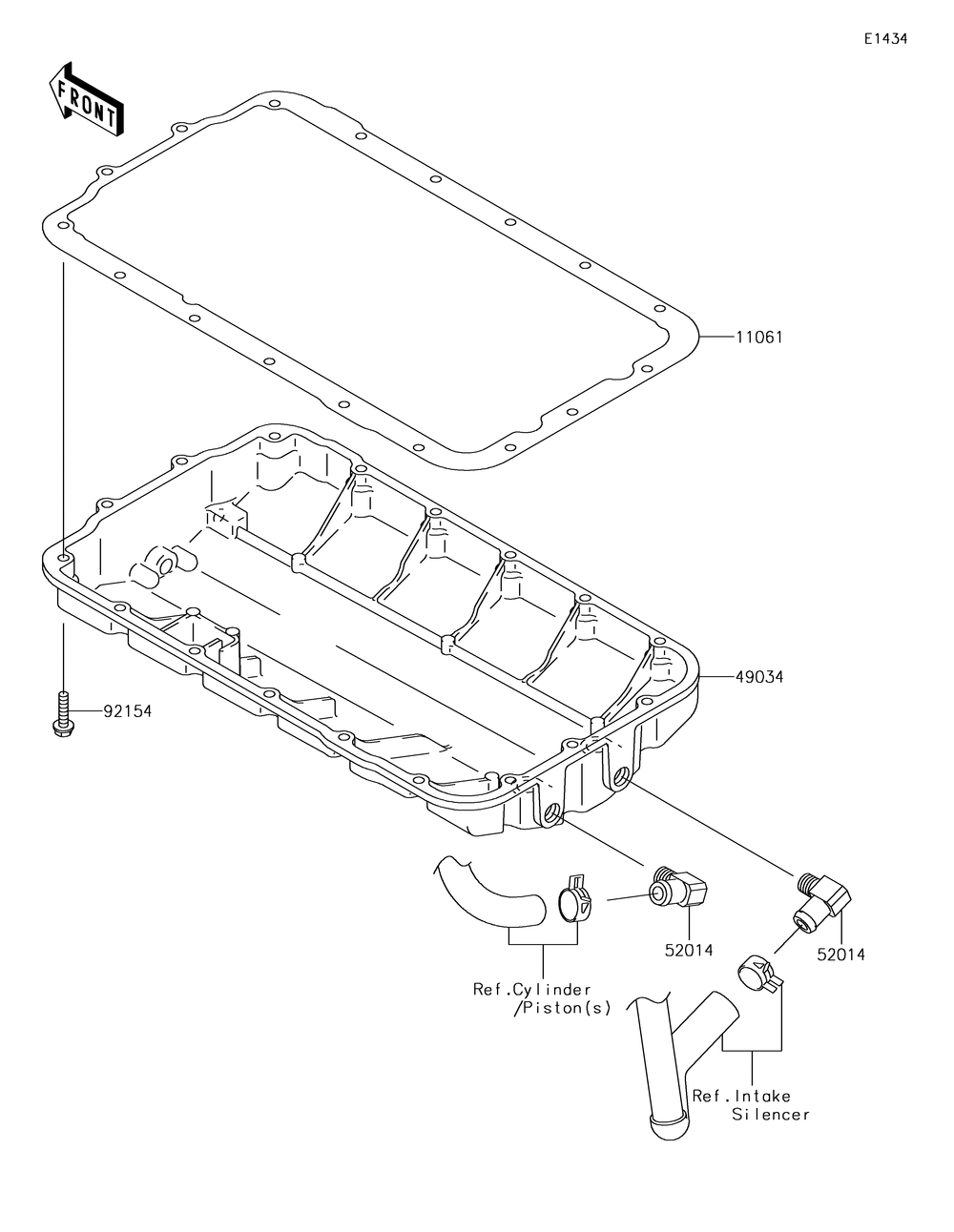 E1434

FRONT

11061

49034

92154

52014

52014

Ref.Cylinder
/Piston(s)

Ref.Intake
Silencer