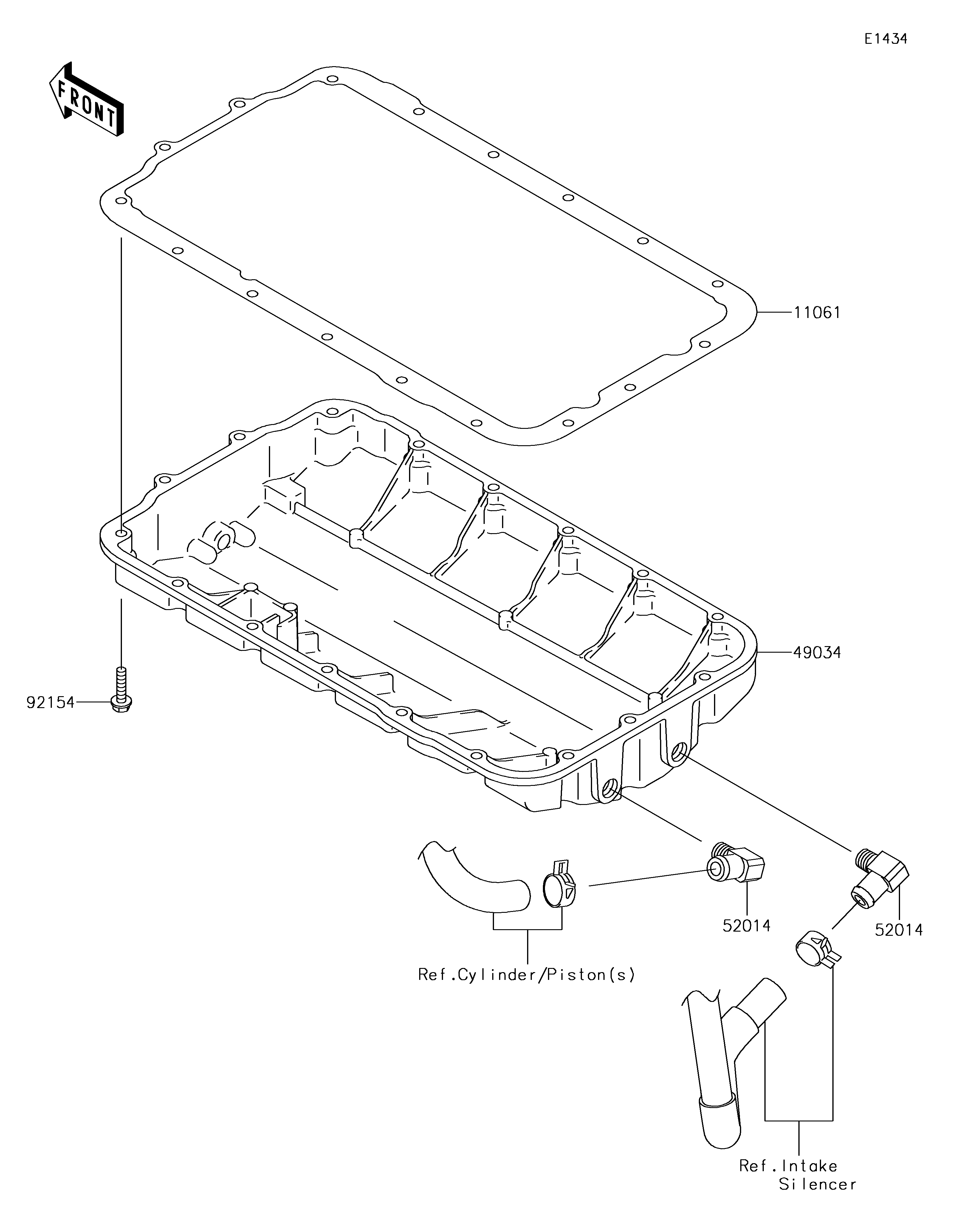 E1434

FRONT

11061

49034

92154

52014

52014

Ref.Cylinder/Piston(s)

Ref.Intake Silencer