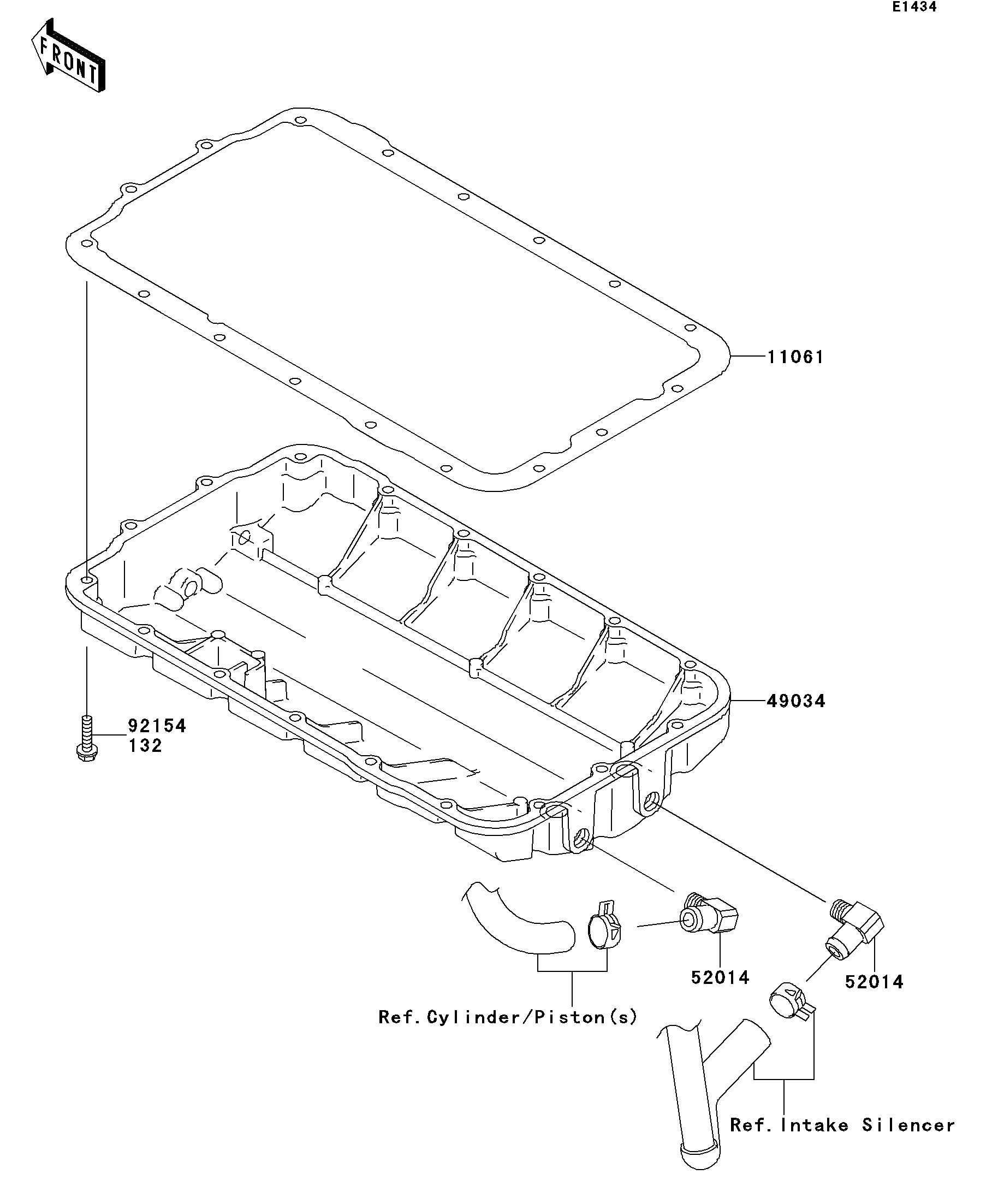 E1434

FRONT

11061

49034

92154
132

52014

52014

Ref.Cylinder/Piston(s)

Ref.Intake Silencer