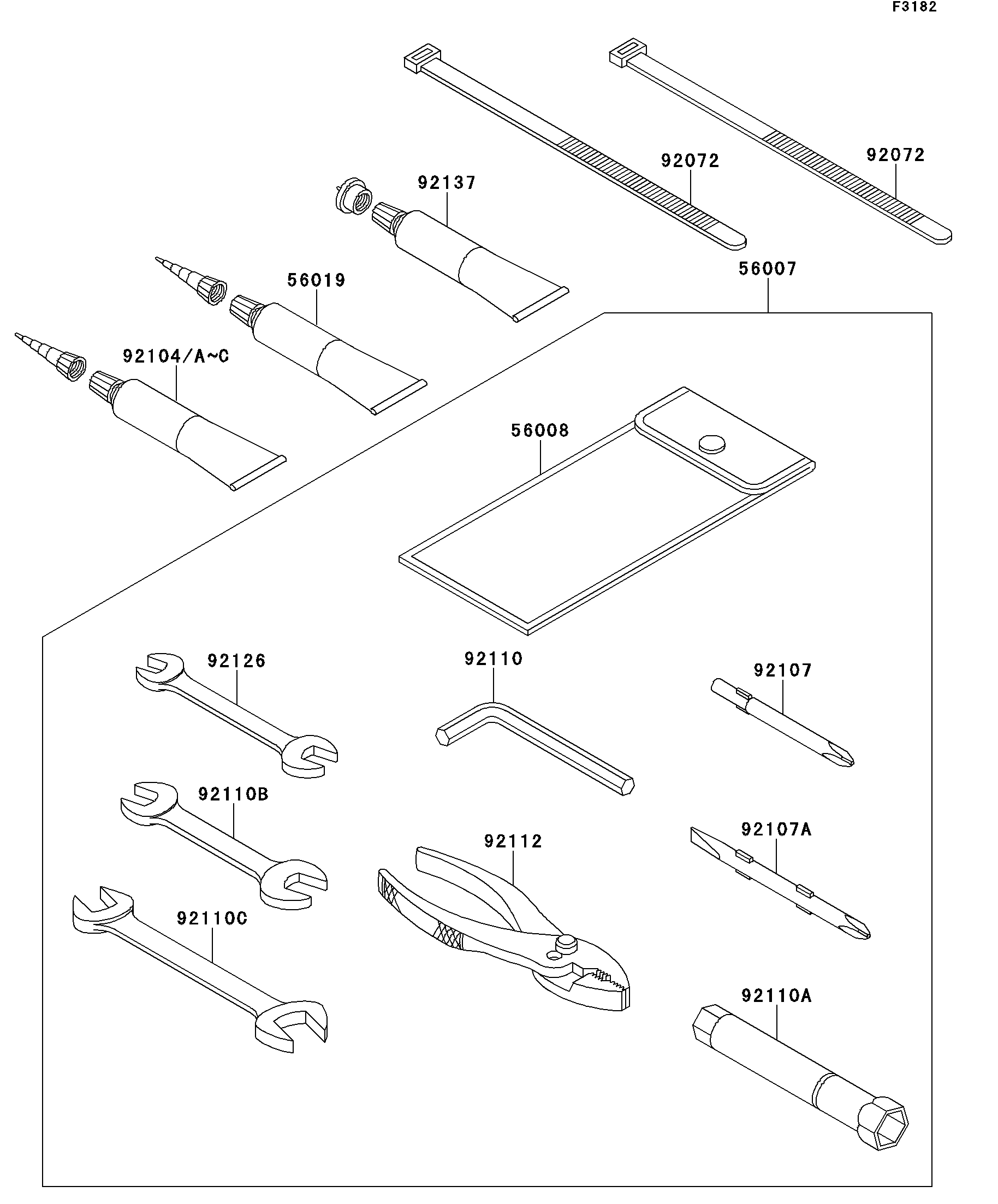 F3182

92072
92072
92137
56019
56007
92104/A~C
56008
92126
92110
92107
92110B
92112
92107A
92110C
92110A