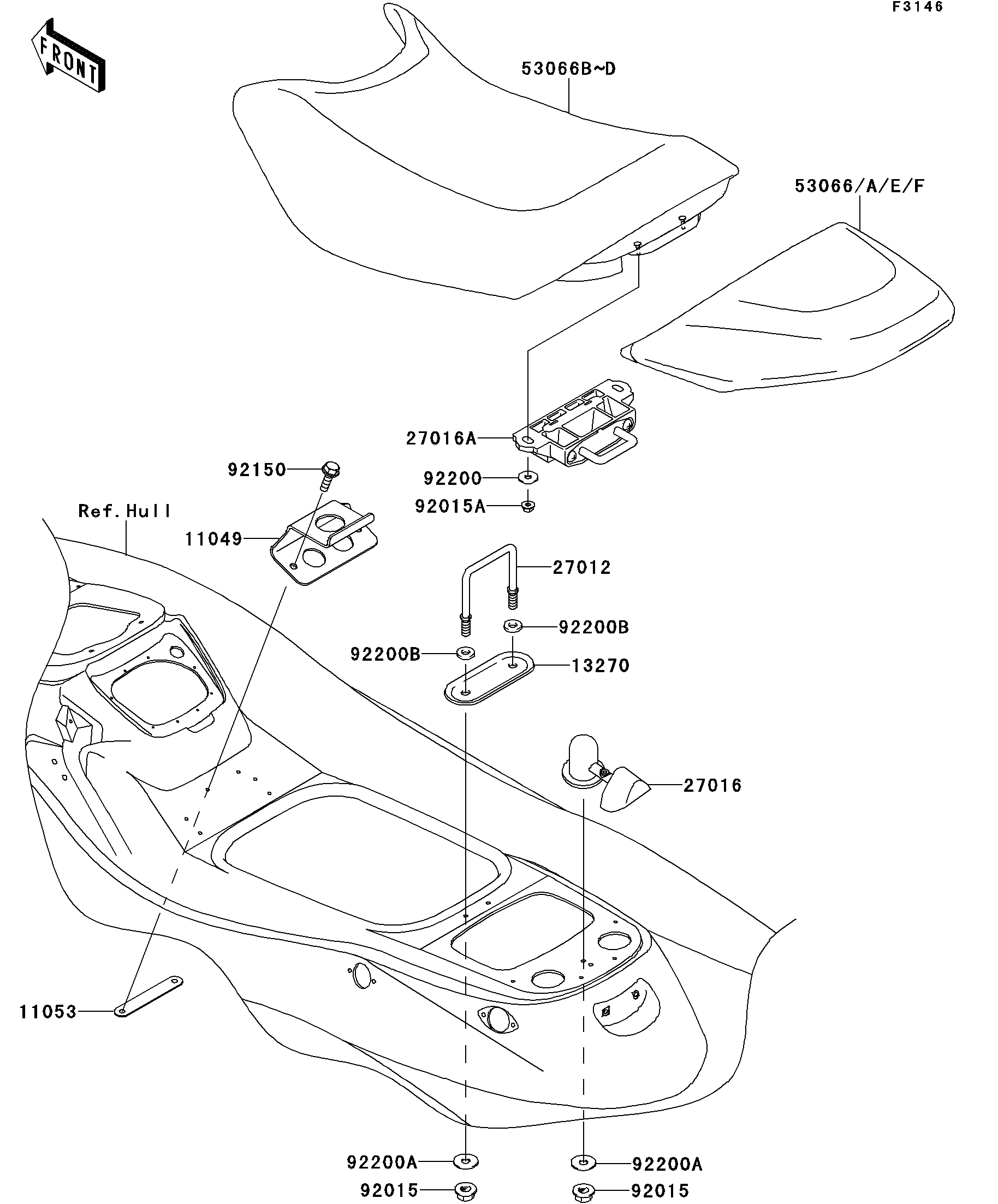 F3146

FRONT

53066B~D

53066/A/E/F

27016A

92150

92200

92015A

Ref.Hull

11049

27012

92200B

92200B

13270

27016

11053

92200A

92200A

92015

92015