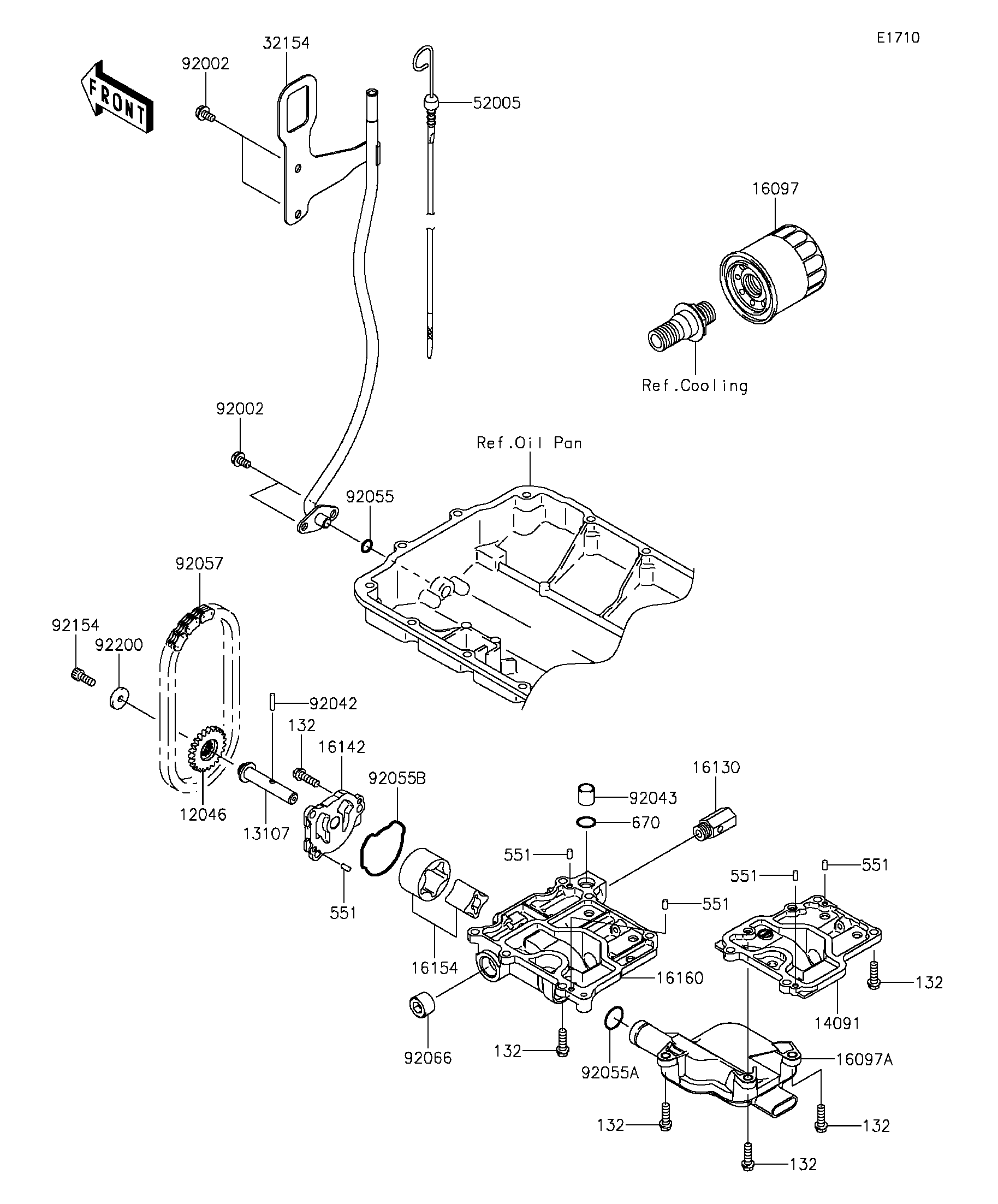 E1710

FRONT

32154
92002
52005
16097
Ref.Cooling
92002
Ref.Oil Pan
92055
92057
92154
92200
92042
132
16142
92055B
16130
92043
670
12046
13107
551
551
551
551
551
16154
16160
132
14091
92066
132
92055A
16097A
132
132
132