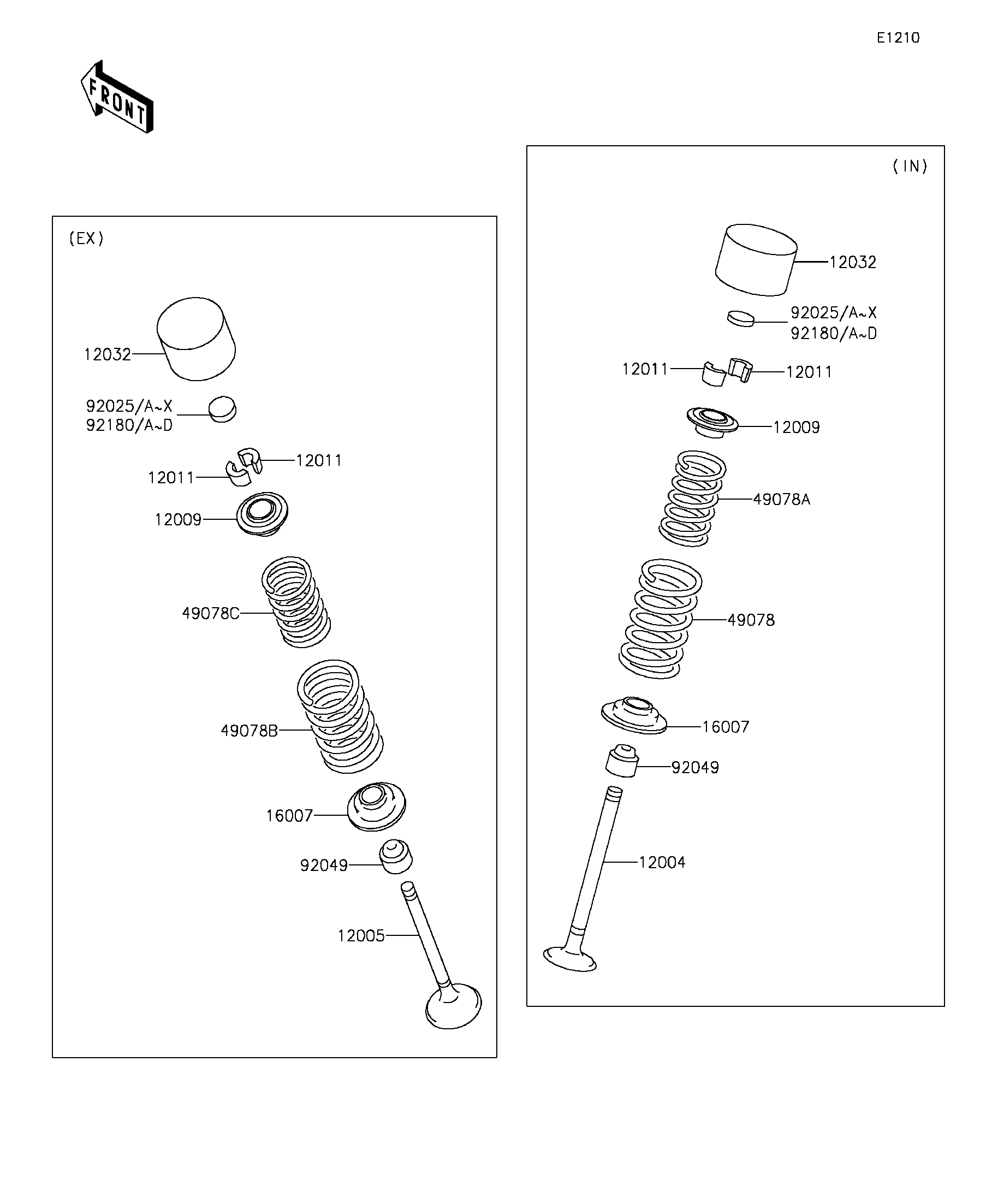 E1210

FRONT

(EX)

12032

92025/A~X
92180/A~D

12011

12011

12009

49078C

49078B

16007

92049

12005

(IN)

12032

92025/A~X
92180/A~D

12011

12011

12009

49078A

49078

16007

92049

12004