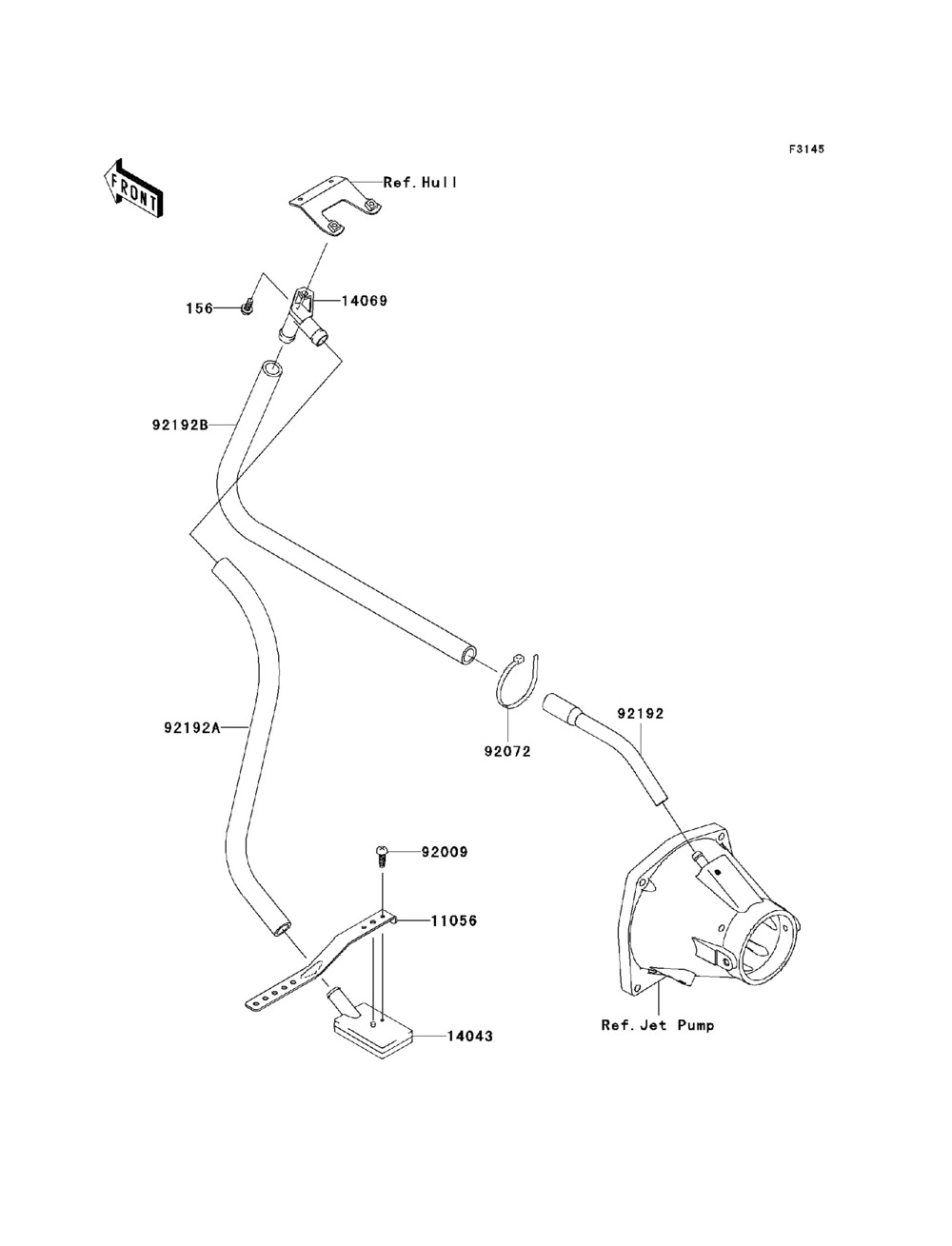 F3145

FRONT

Ref. Hull

156

14069

92192B

92192A

92072

92192

92009

11056

14043

Ref. Jet Pump