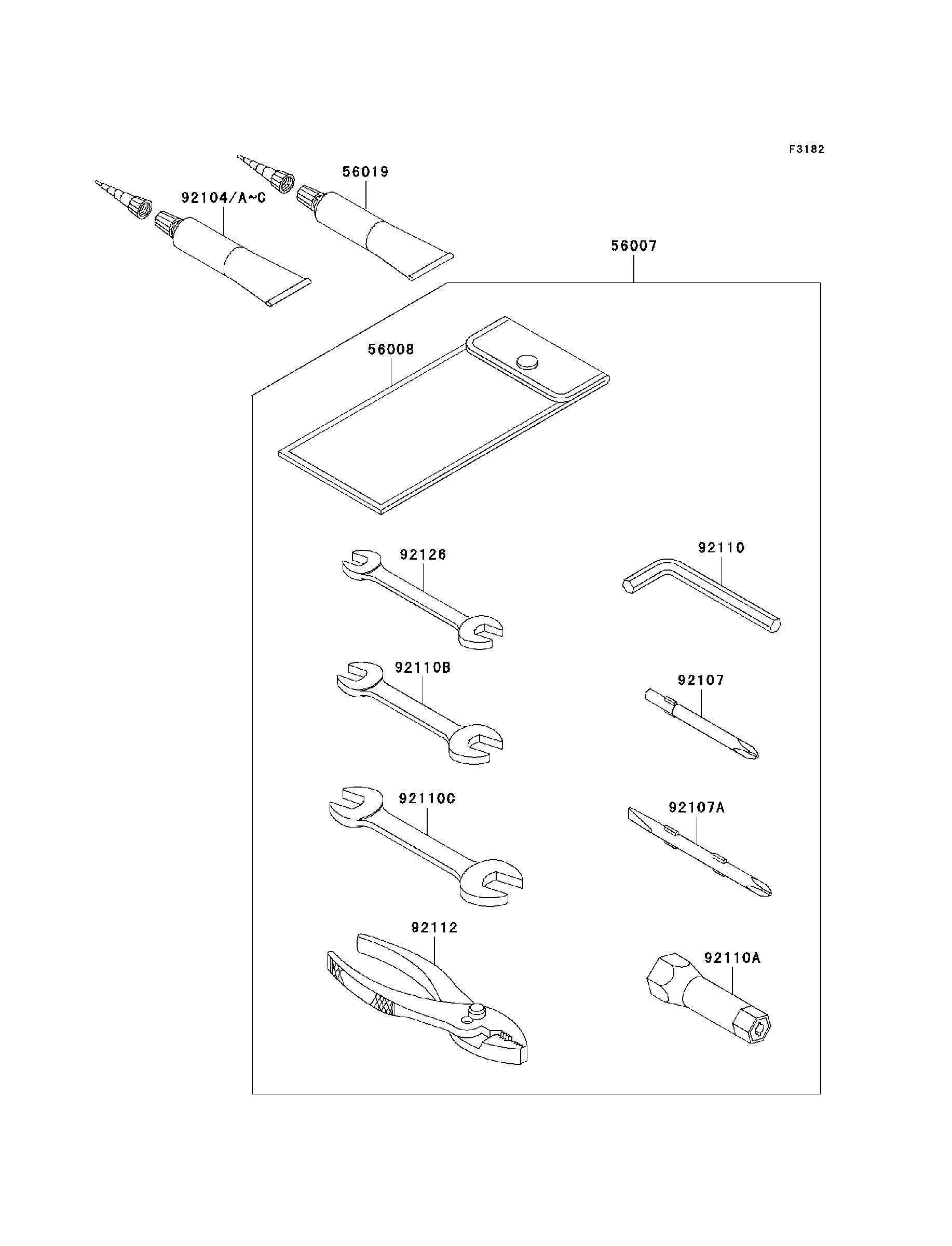 F3182

56019

92104/A~C

56007

56008

92126

92110

92110B

92107

92110C

92107A

92112

92110A