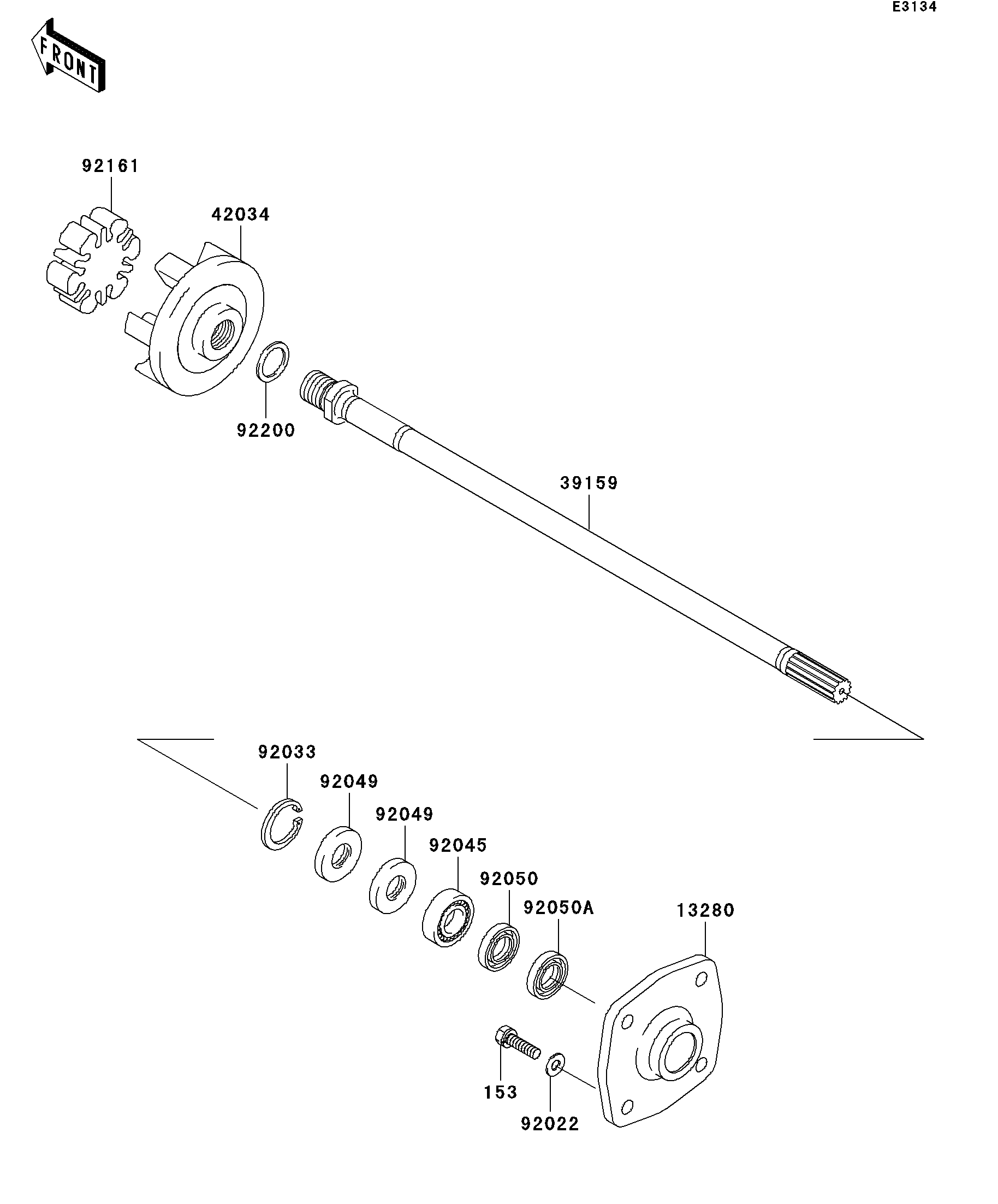 E3134

FRONT

92161

42034

92200

39159

92033

92049

92049

92045

92050

92050A

13280

153

92022