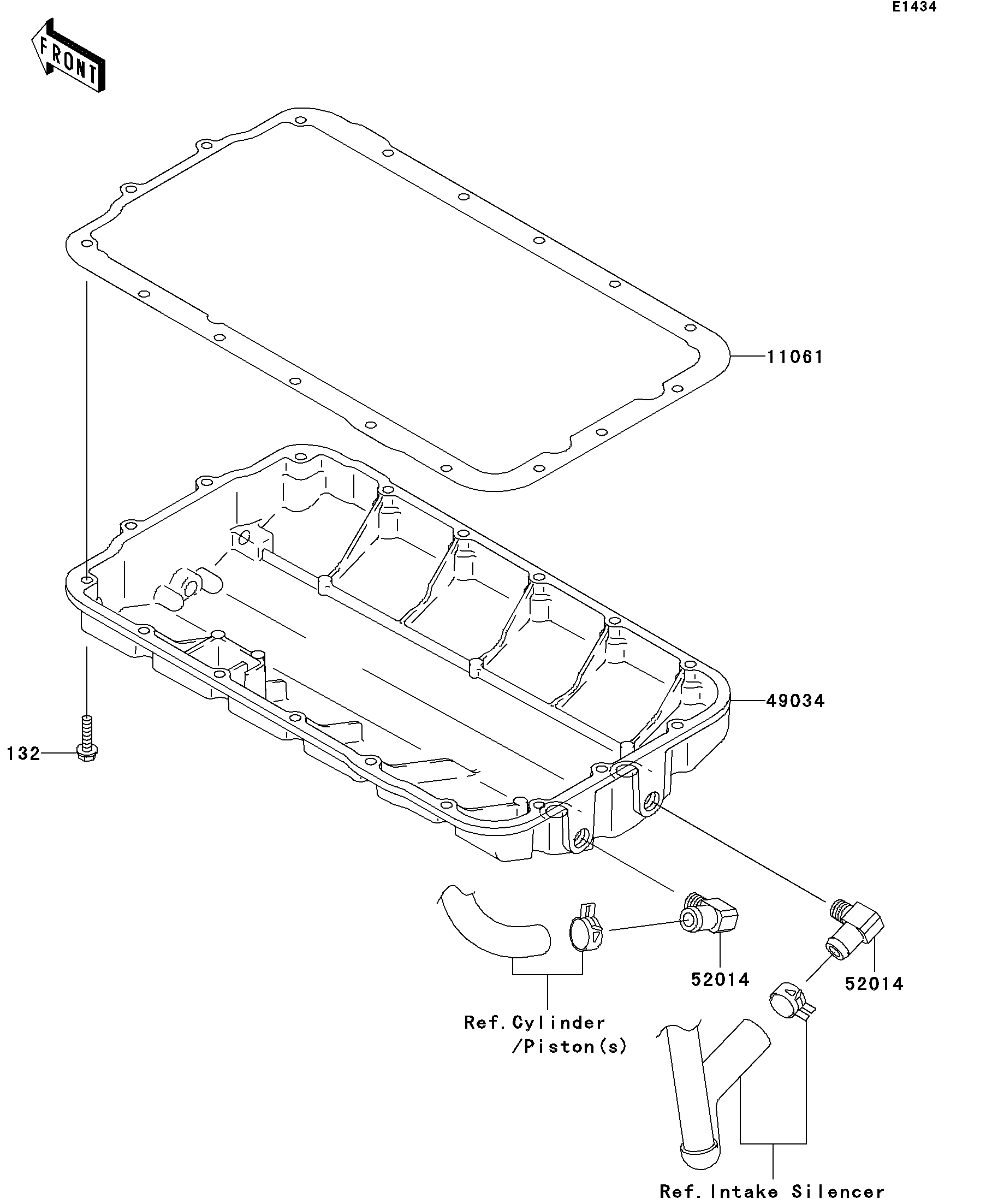 E1434

FRONT

11061

49034

132

52014

52014

Ref. Cylinder
/Piston(s)

Ref. Intake Silencer