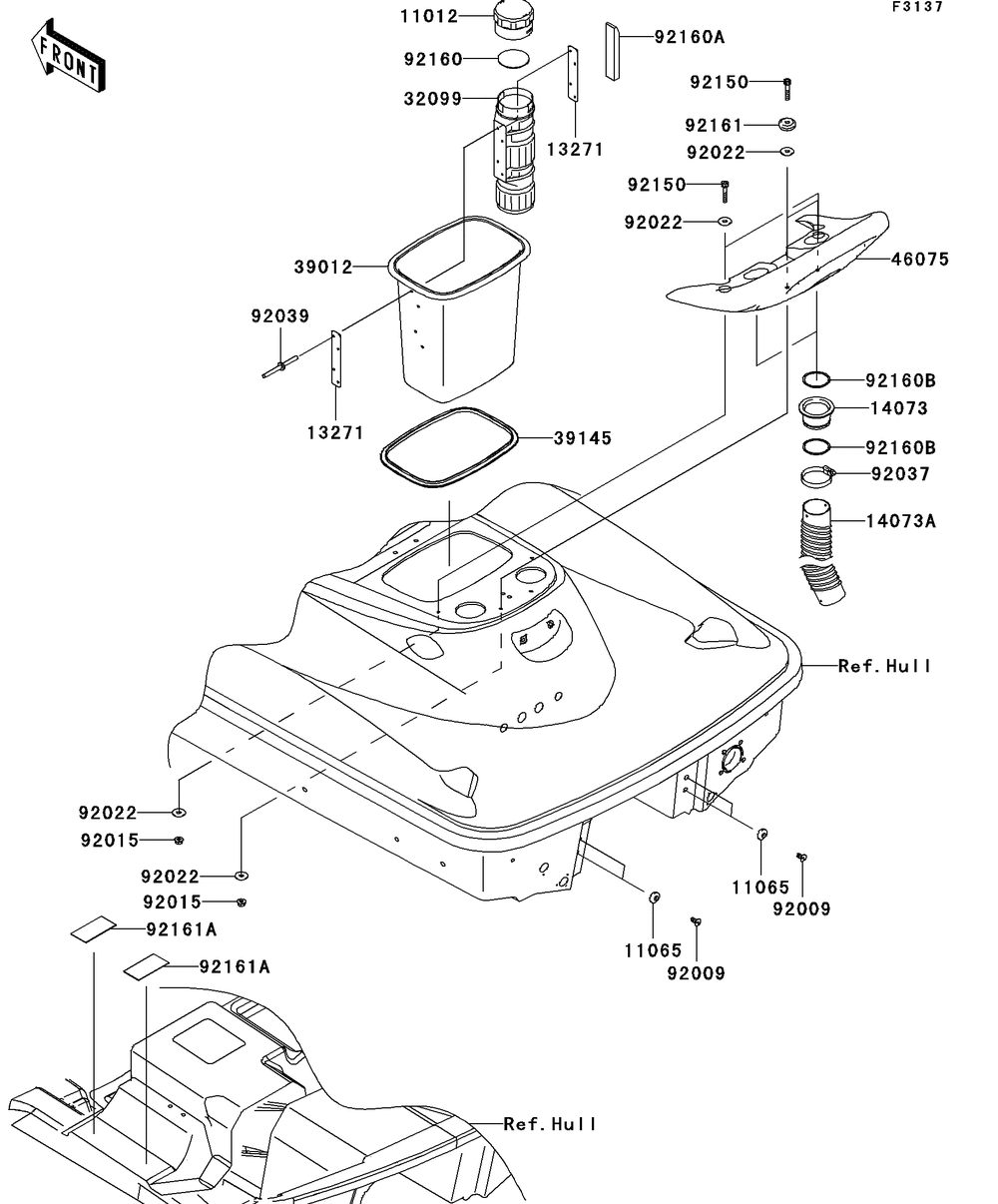 F3137

FRONT

11012
92160
32099
13271
92160A
92150
92161
92022
92150
92022
46075
39012
92039
13271
39145
92160B
14073
92160B
92037
14073A
Ref.Hull
92022
92015
92022
92015
92161A
92161A
11065
92009
11065
92009
Ref.Hull