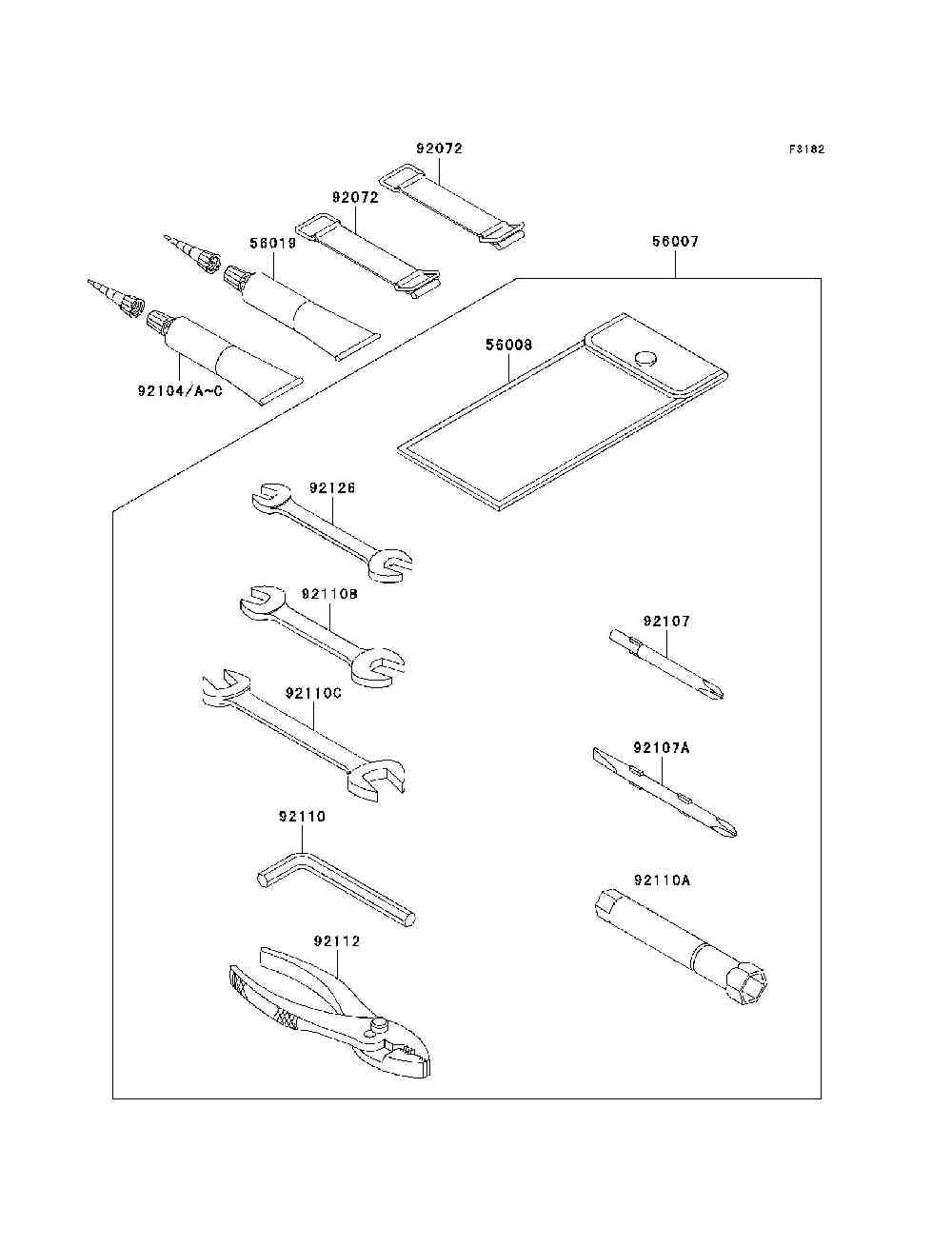 F3182

92072

92072

56019

56007

92104/A~C

56008

92126

92110B

92107

92110C

92107A

92110

92110A

92112