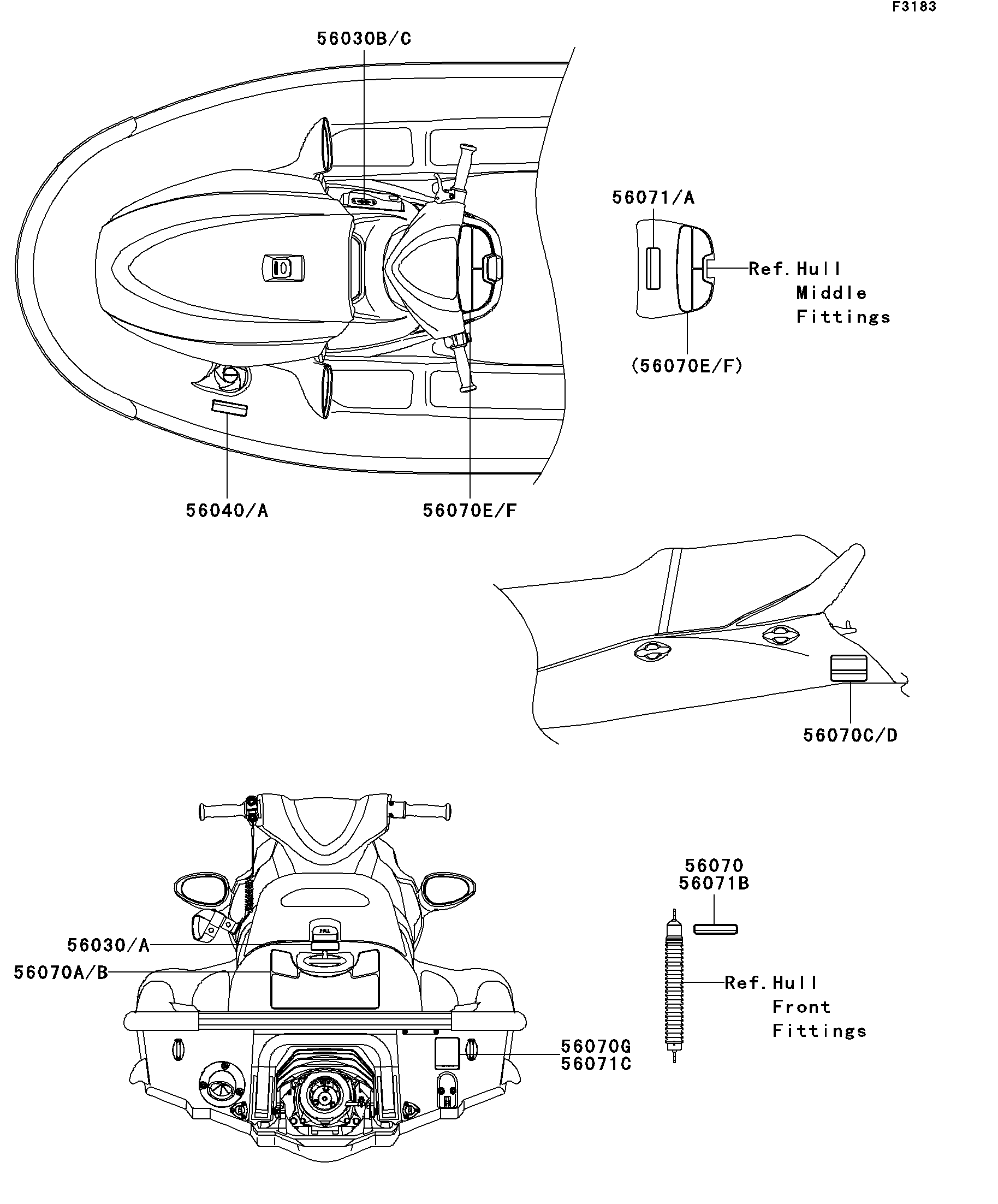 F3183

56030B/C

56071/A

Ref. Hull Middle Fittings

(56070E/F)

56040/A

56070E/F

56070C/D

56070
56071B

56030/A

56070A/B

Ref. Hull Front Fittings

56070G
56071C