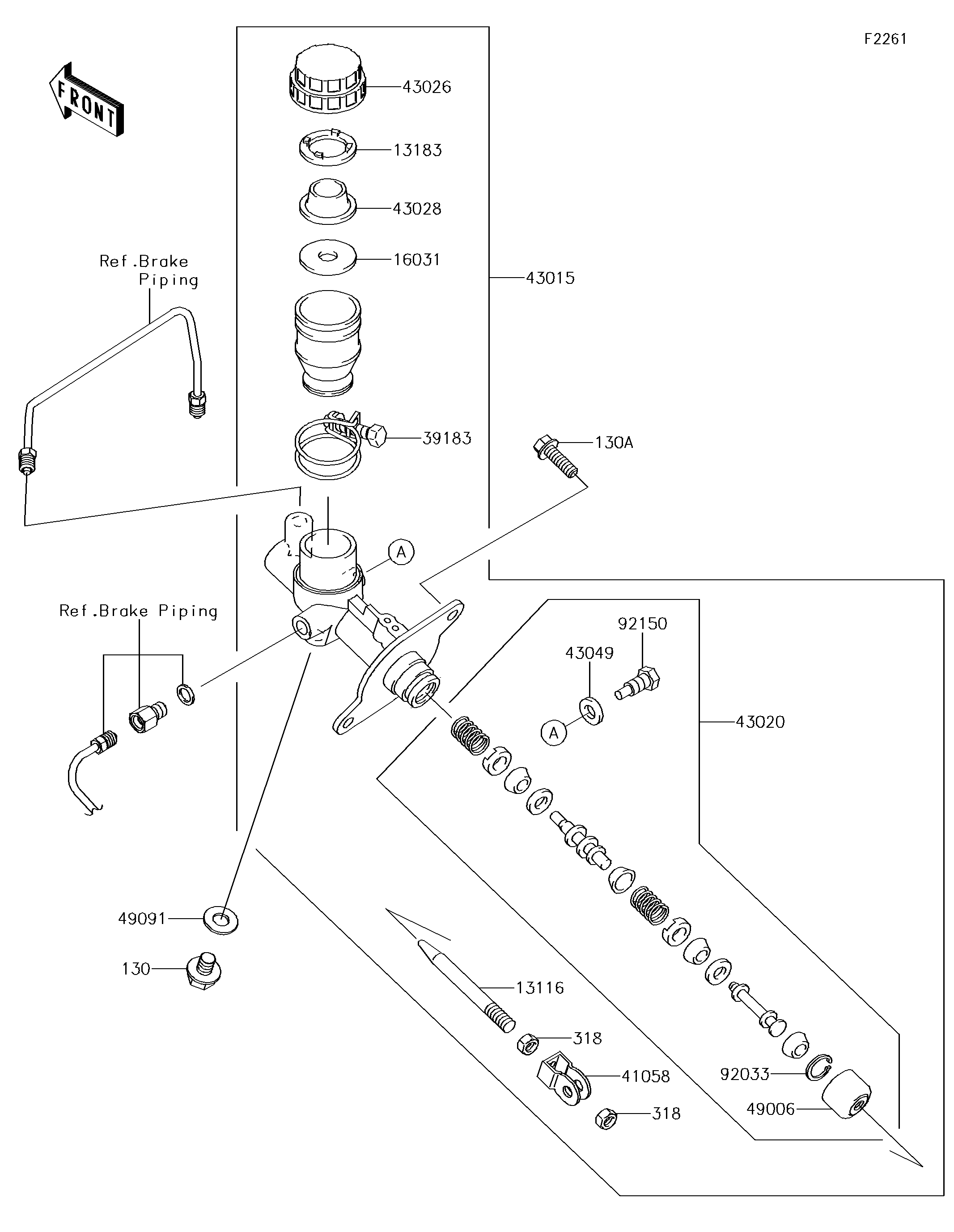 F2261

FRONT

43026

13183

43028

16031

43015

Ref.Brake Piping

39183

130A

A

Ref.Brake Piping

92150

43049

A

43020

49091

130

13116

318

41058

318

92033

49006