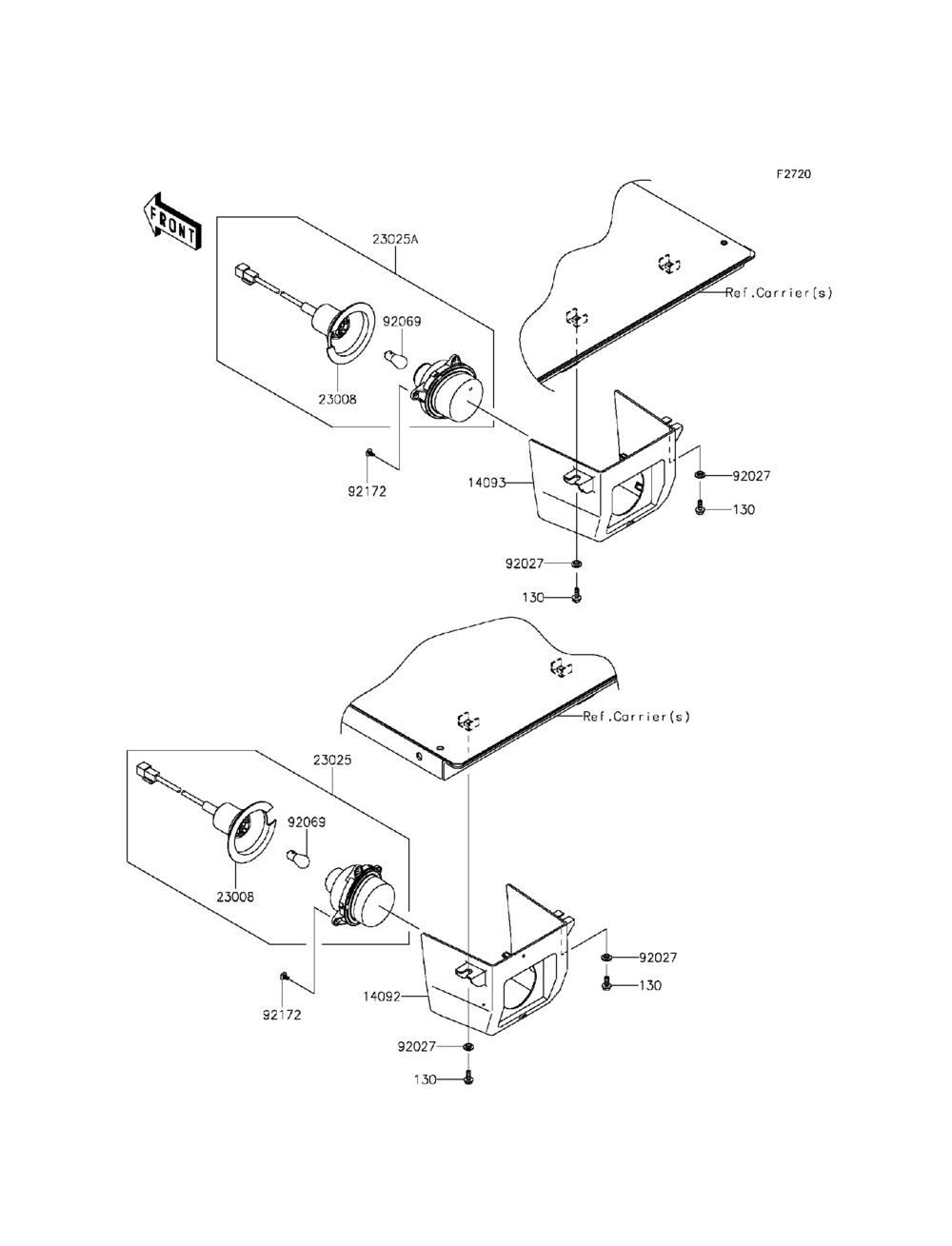 F2720

FRONT

23025A

Ref.Carrier(s)

92069

23008

92172

14093

92027

130

92027

130

Ref.Carrier(s)

23025

92069

23008

92172

14092

92027

130

92027

130