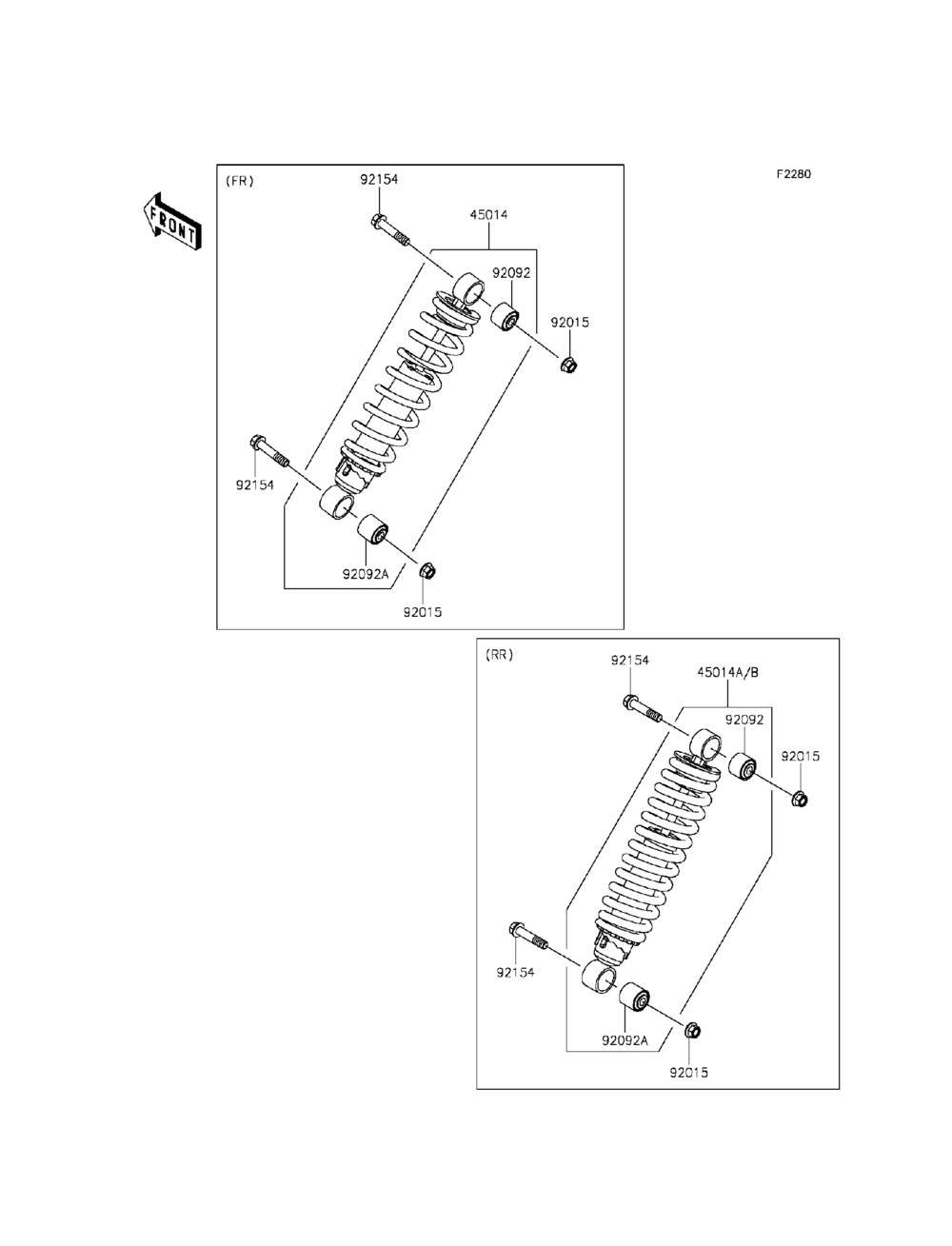 F2280

FRONT

(FR)

92154

45014

92092

92015

92154

92092A

92015

(RR)

92154

45014A/B

92092

92015

92154

92092A

92015