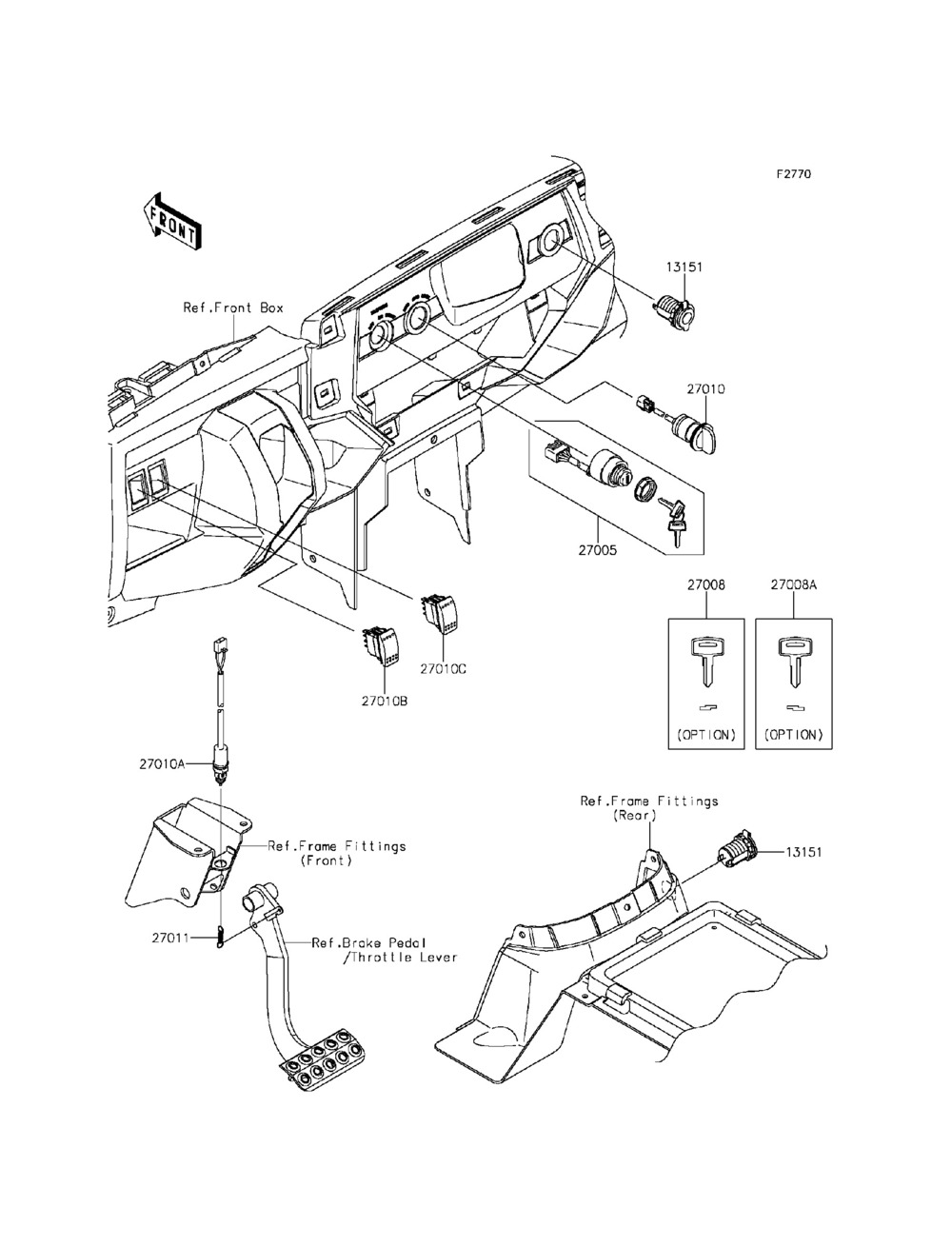 F2770

FRONT

Ref.Front Box

13151

27010

27005

27008

27008A

(OPTION)

(OPTION)

27010C

27010B

27010A

Ref.Frame Fittings (Front)

27011

Ref.Brake Pedal /Throttle Lever

Ref.Frame Fittings (Rear)

13151