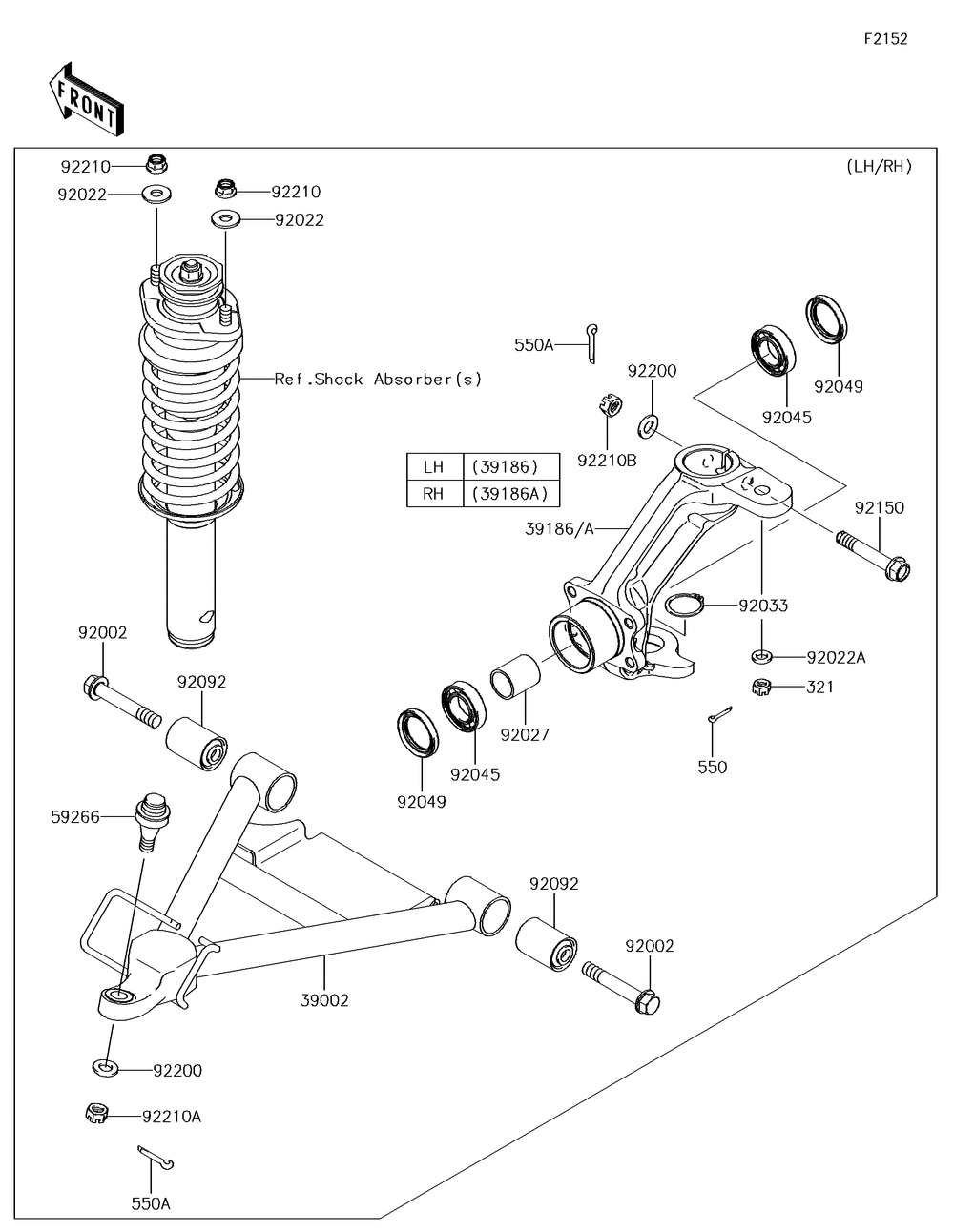 F2152

FRONT

(LH/RH)

92210
92022
92210
92022

Ref.Shock Absorber(s)

550A
92200
92210B
92045
92049

| LH | (39186) |
|---|---|
| RH | (39186A) |

39186/A
92150
92033
92022A
321
550

92002
92092
92027
92045
92049

59266
92092
92002
39002
92200
92210A
550A