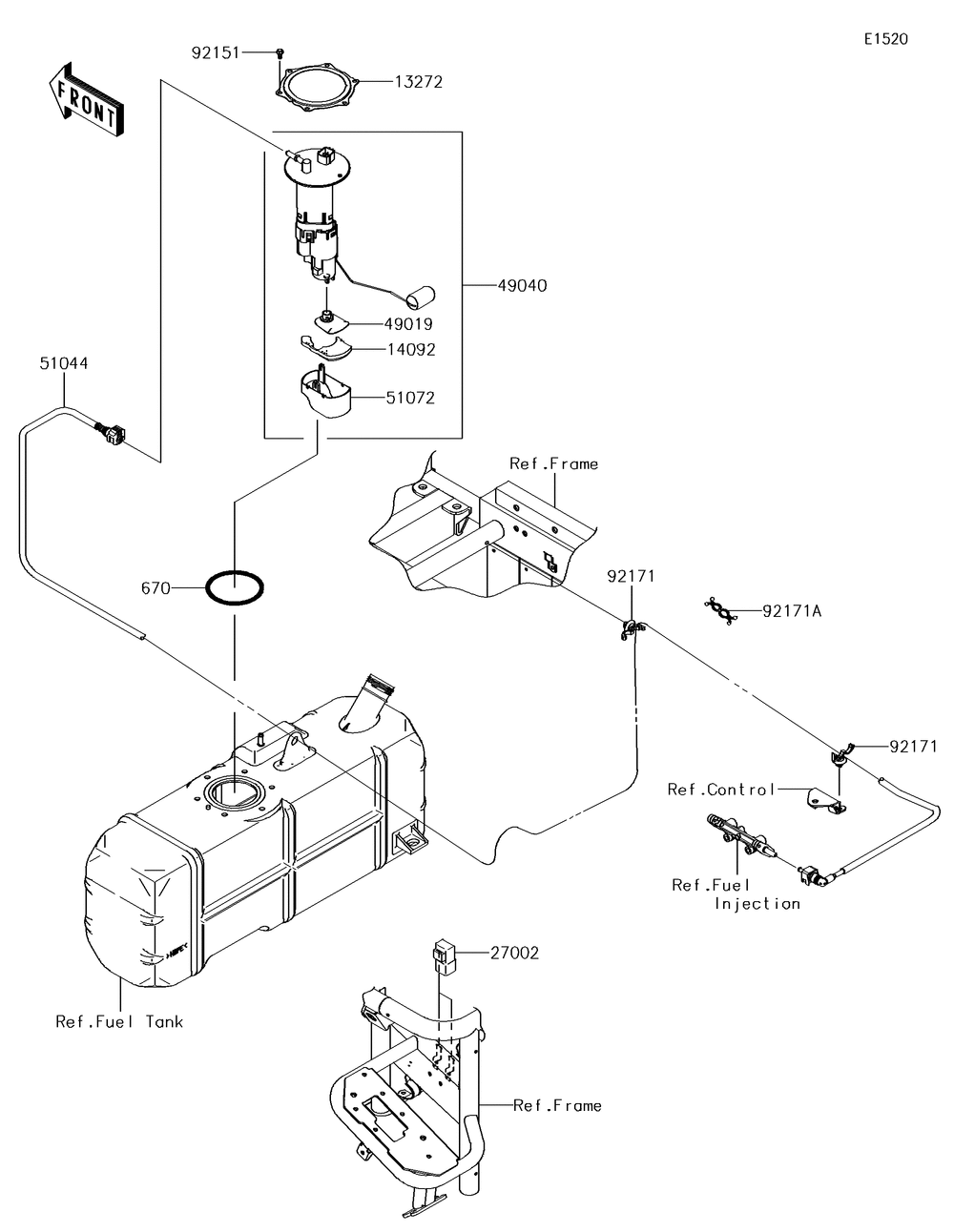 E1520

FRONT

92151
13272
49040
49019
14092
51072
51044
Ref.Frame
670
92171
92171A
92171
Ref.Control
Ref.Fuel Injection
27002
Ref.Fuel Tank
Ref.Frame