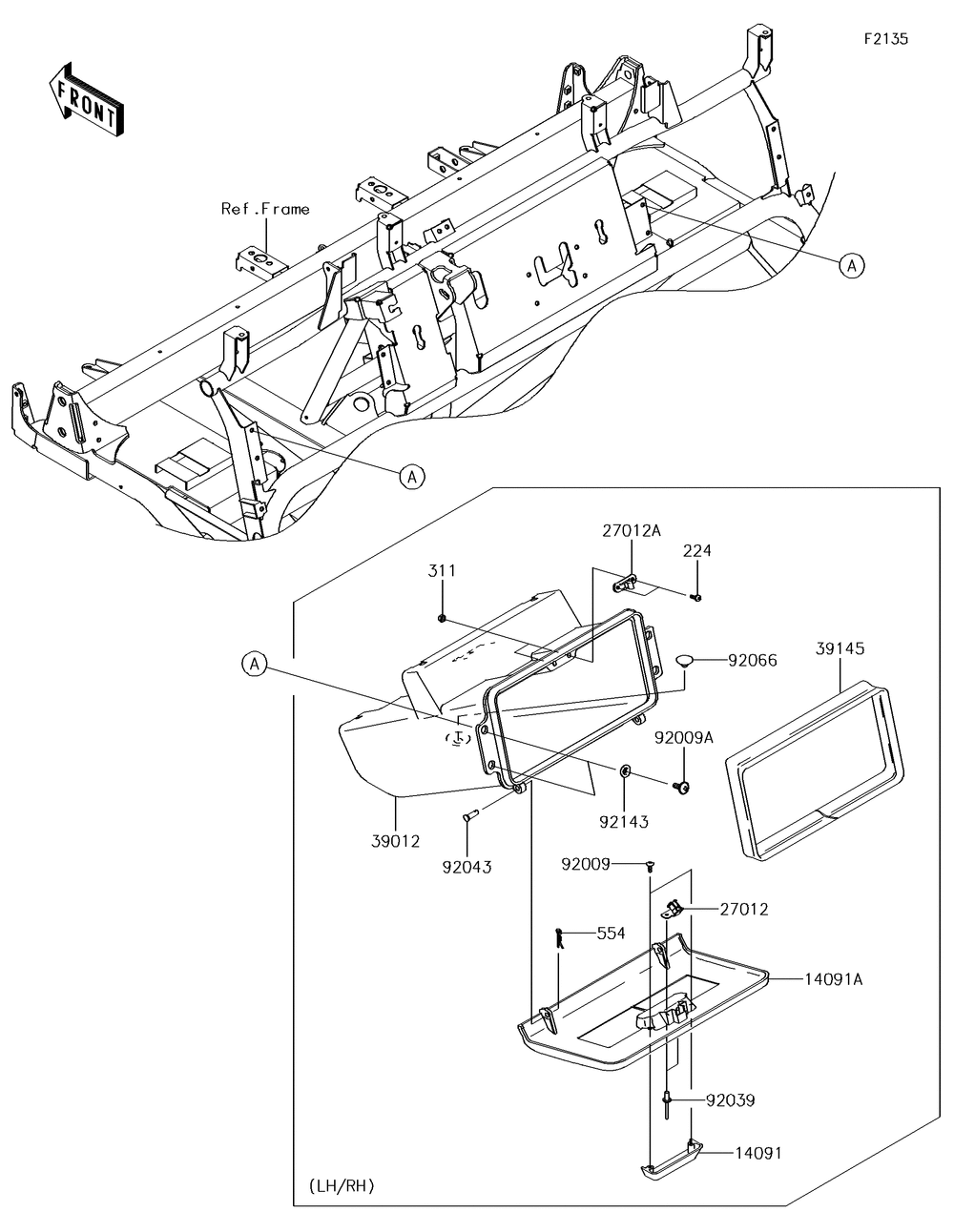 F2135

FRONT

Ref.Frame

A

A

27012A

224

311

A

92066

39145

92009A

92143

39012

92043

92009

27012

554

14091A

92039

14091

(LH/RH)