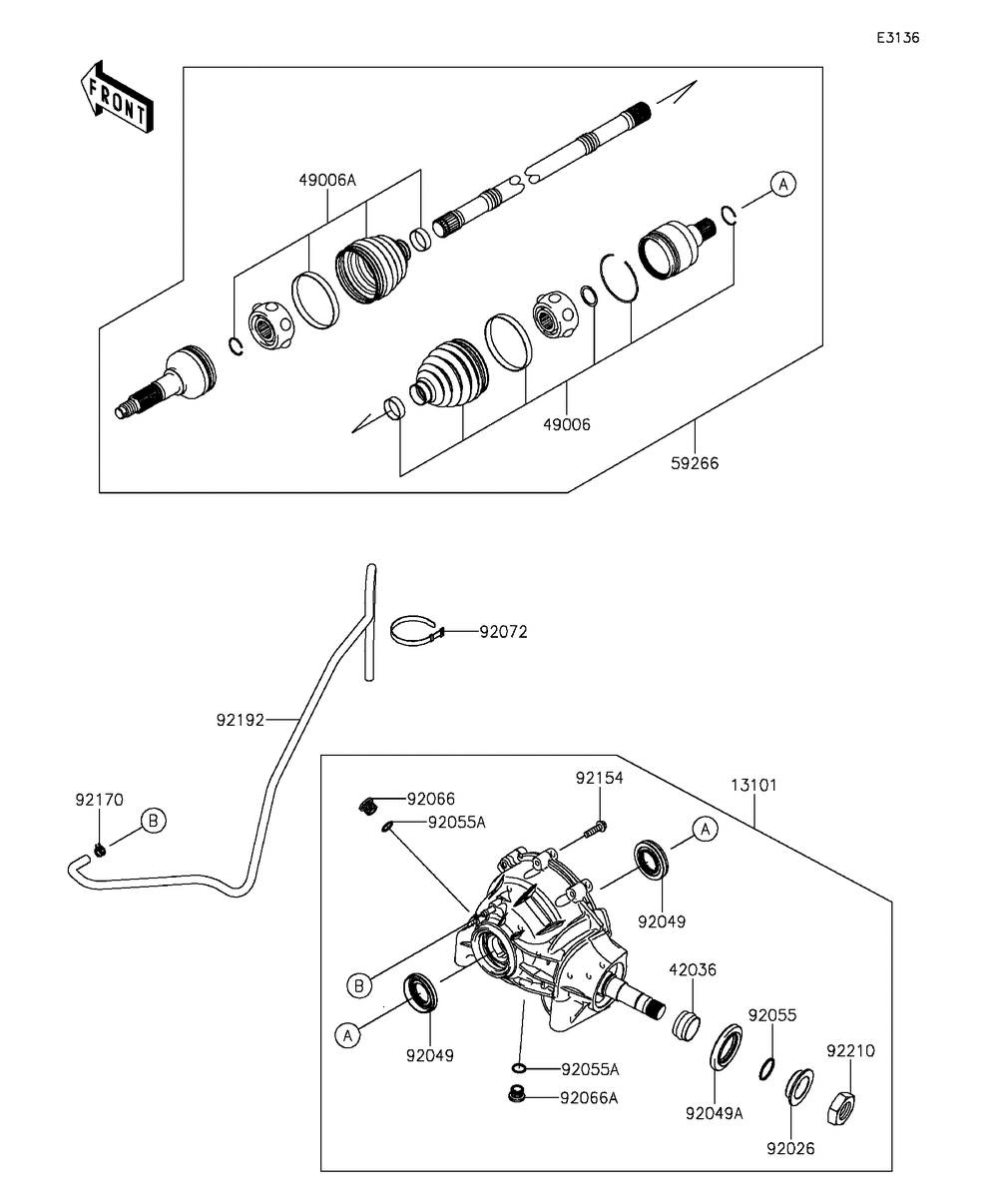 E3136

FRONT

49006A

A

49006

59266

92072

92192

92170

B

92066

92055A

92154

13101

A

92049

B

42036

A

92049

92055

92210

92055A

92066A

92049A

92026