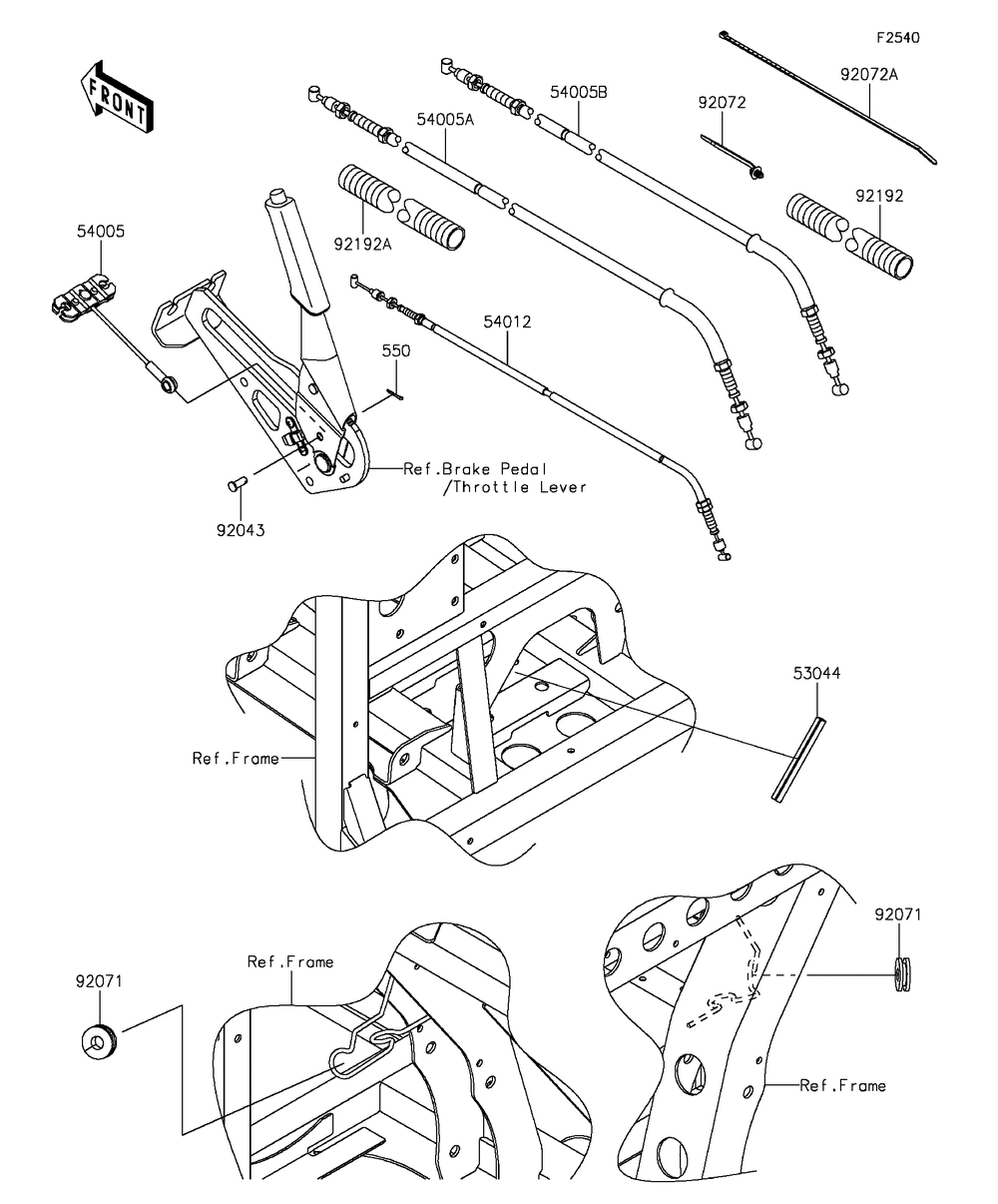 F2540

FRONT

92072A

54005B

92072

54005A

92192

92192A

54005

54012

550

Ref.Brake Pedal /Throttle Lever

92043

53044

Ref.Frame

92071

Ref.Frame

92071

Ref.Frame