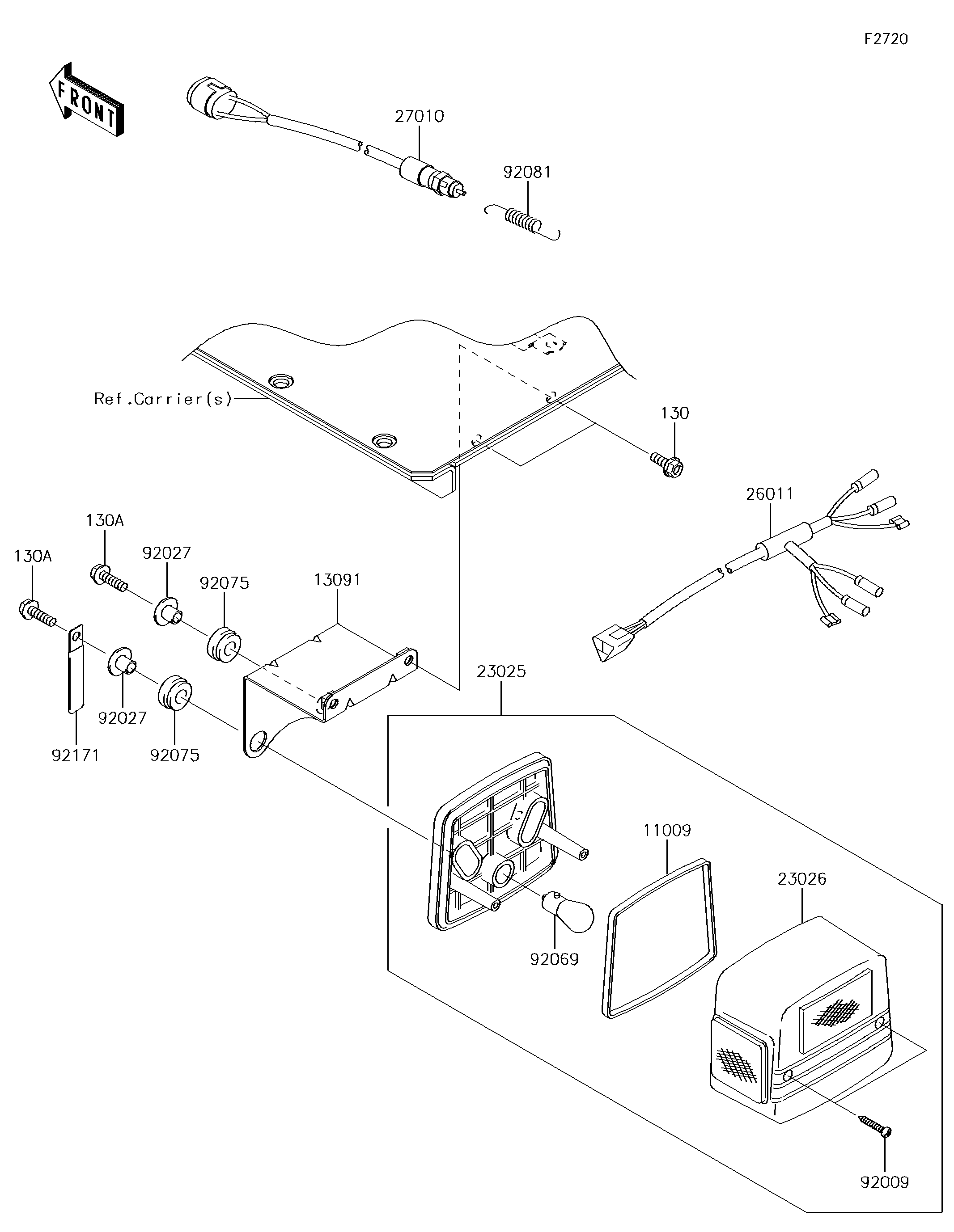 F2720

FRONT

27010

92081

Ref.Carrier(s)

130

26011

130A

130A

92027

92075

13091

92027

92171

92075

23025

11009

23026

92069

92009