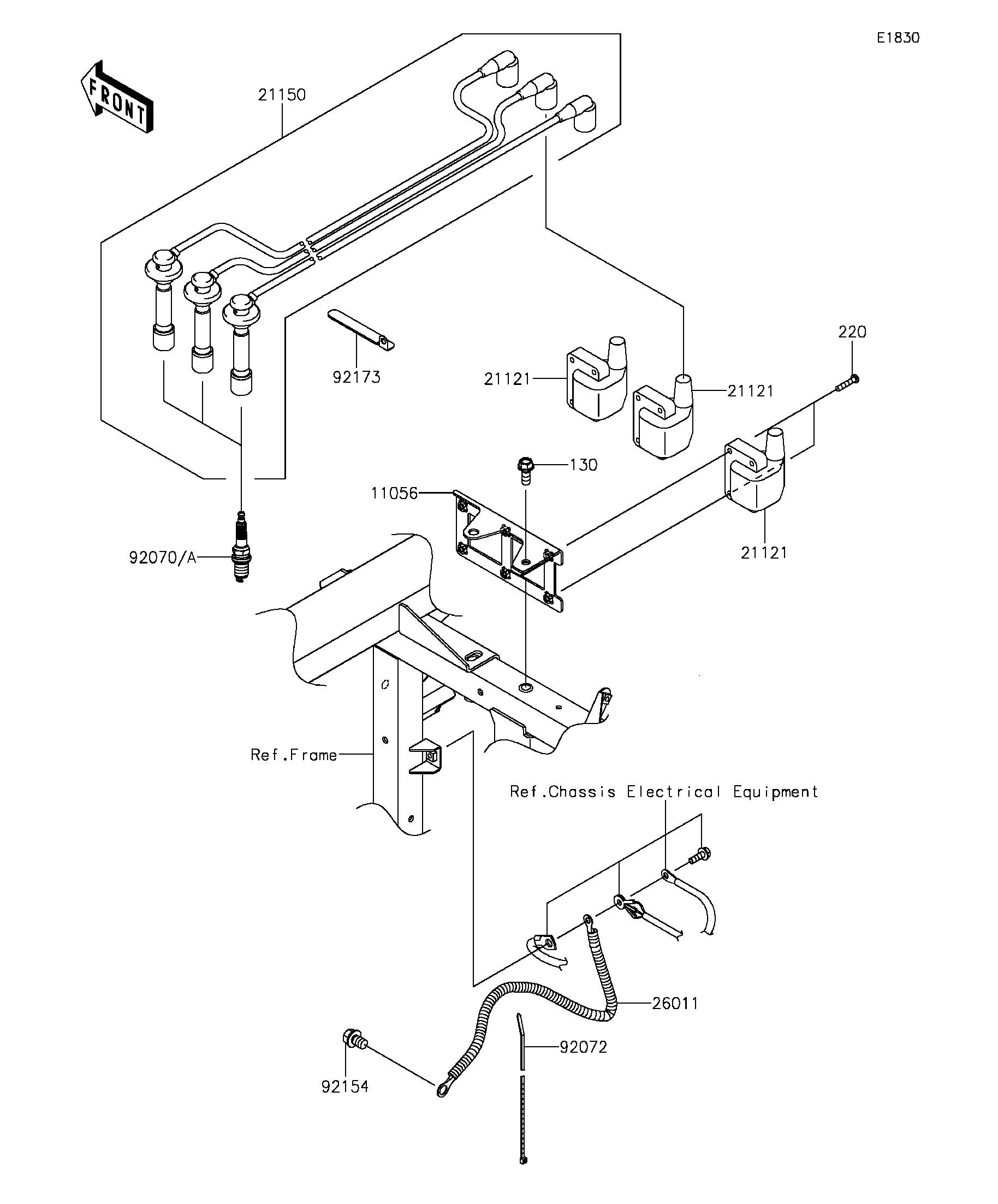 E1830

FRONT

21150

92173

21121

21121

220

130

11056

21121

92070/A

Ref.Frame

Ref.Chassis Electrical Equipment

26011

92072

92154