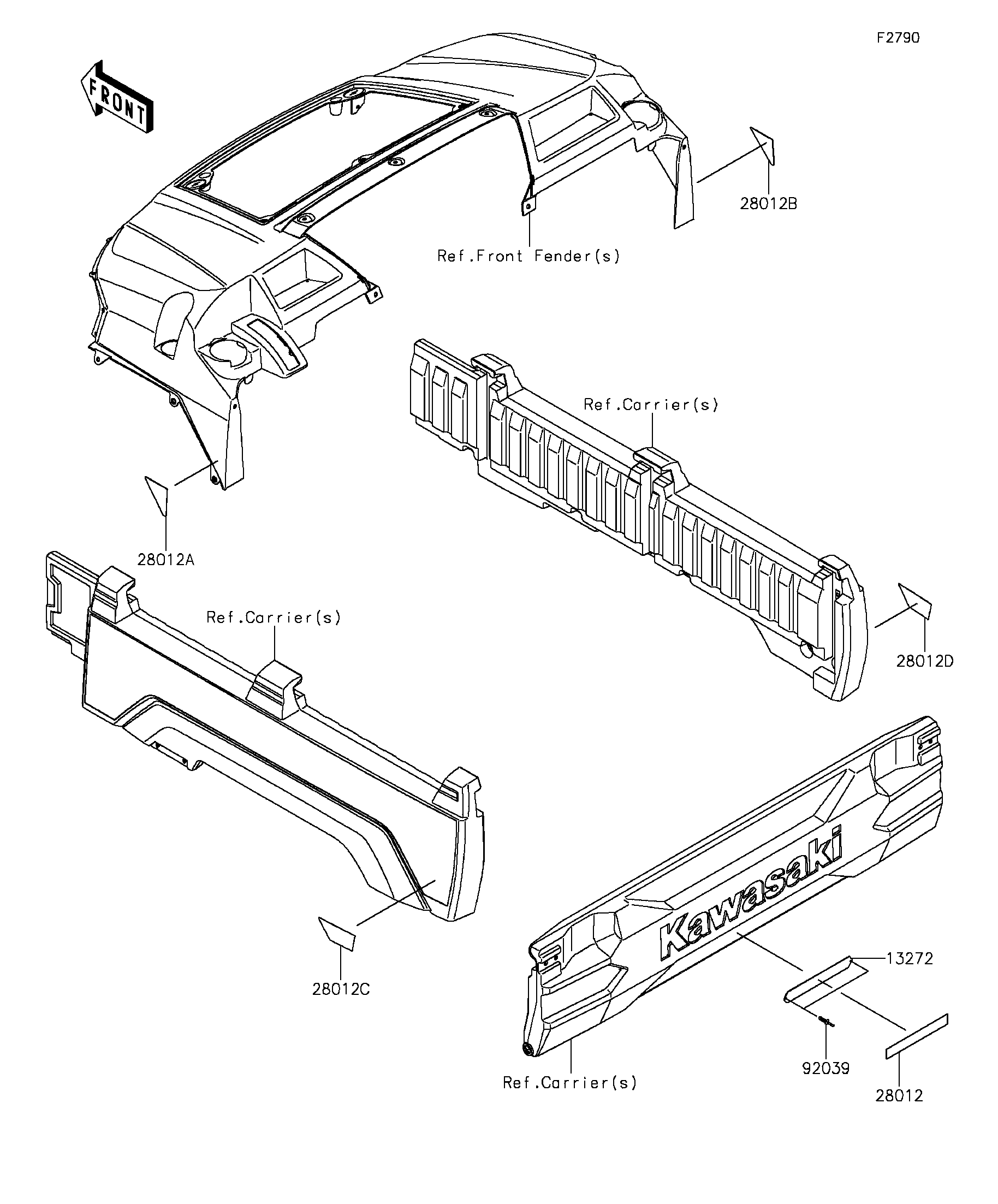 F2790

FRONT

28012B

Ref.Front Fender(s)

Ref.Carrier(s)

28012A

Ref.Carrier(s)

28012D

Kawasaki

28012C

13272

92039

Ref.Carrier(s)

28012