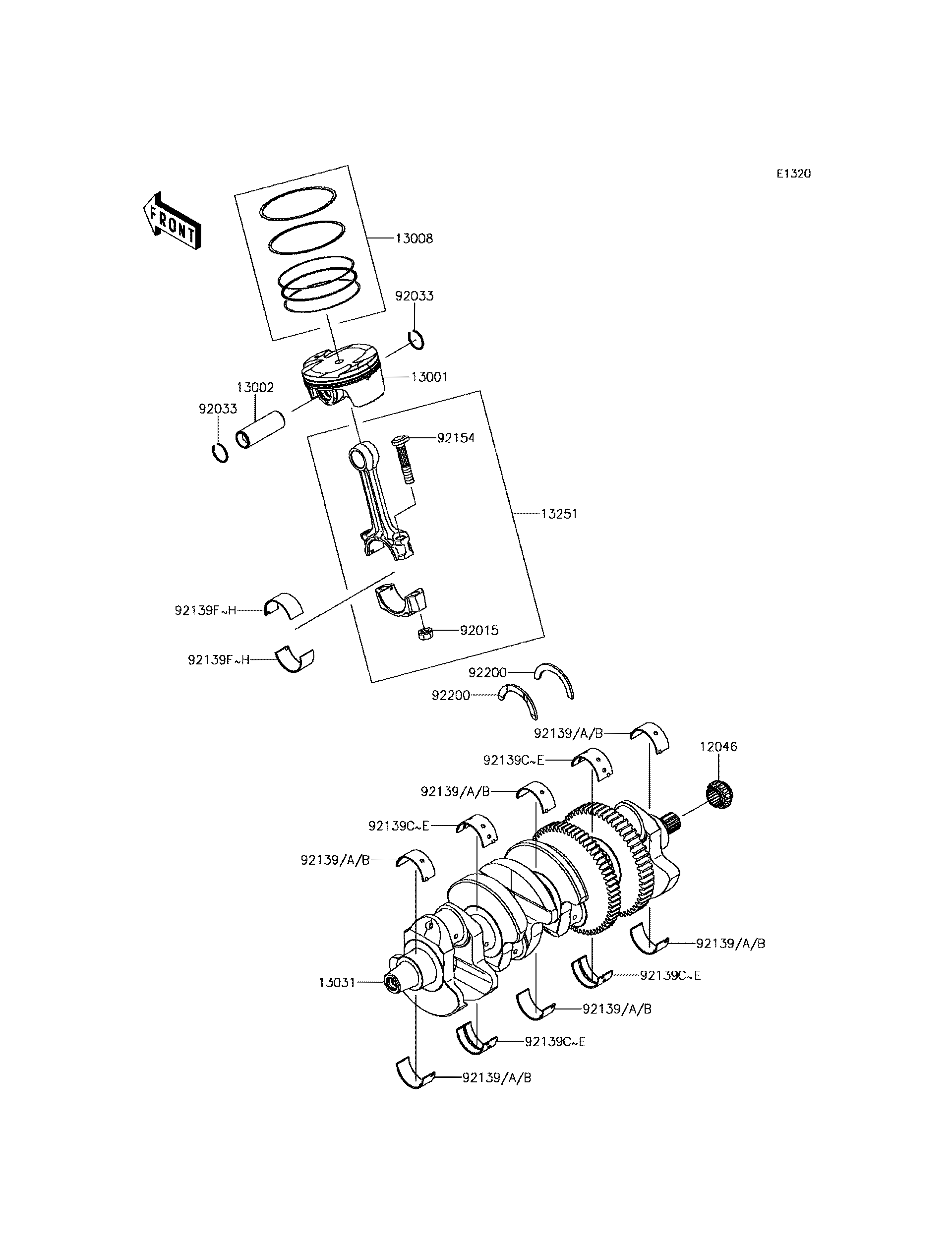 E1320

FRONT

13008

92033

13001

13002

92033

92154

13251

92139F~H

92015

92139F~H

92200

92200

92139/A/B

12046

92139C~E

92139/A/B

92139C~E

92139/A/B

92139/A/B

92139C~E

13031

92139/A/B

92139C~E

92139/A/B