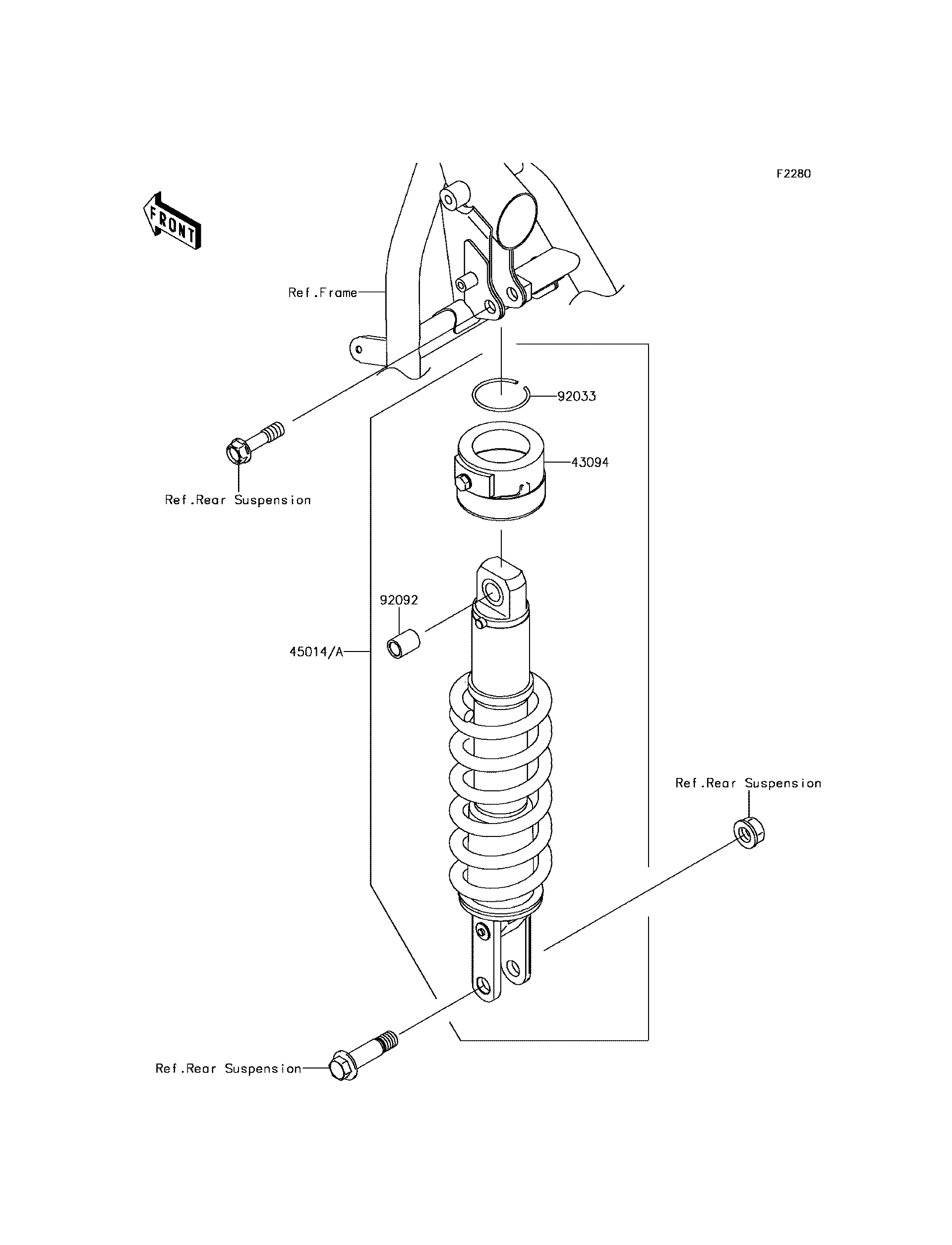 F2280

FRONT

Ref.Frame

92033

43094

Ref.Rear Suspension

92092

45014/A

Ref.Rear Suspension

Ref.Rear Suspension