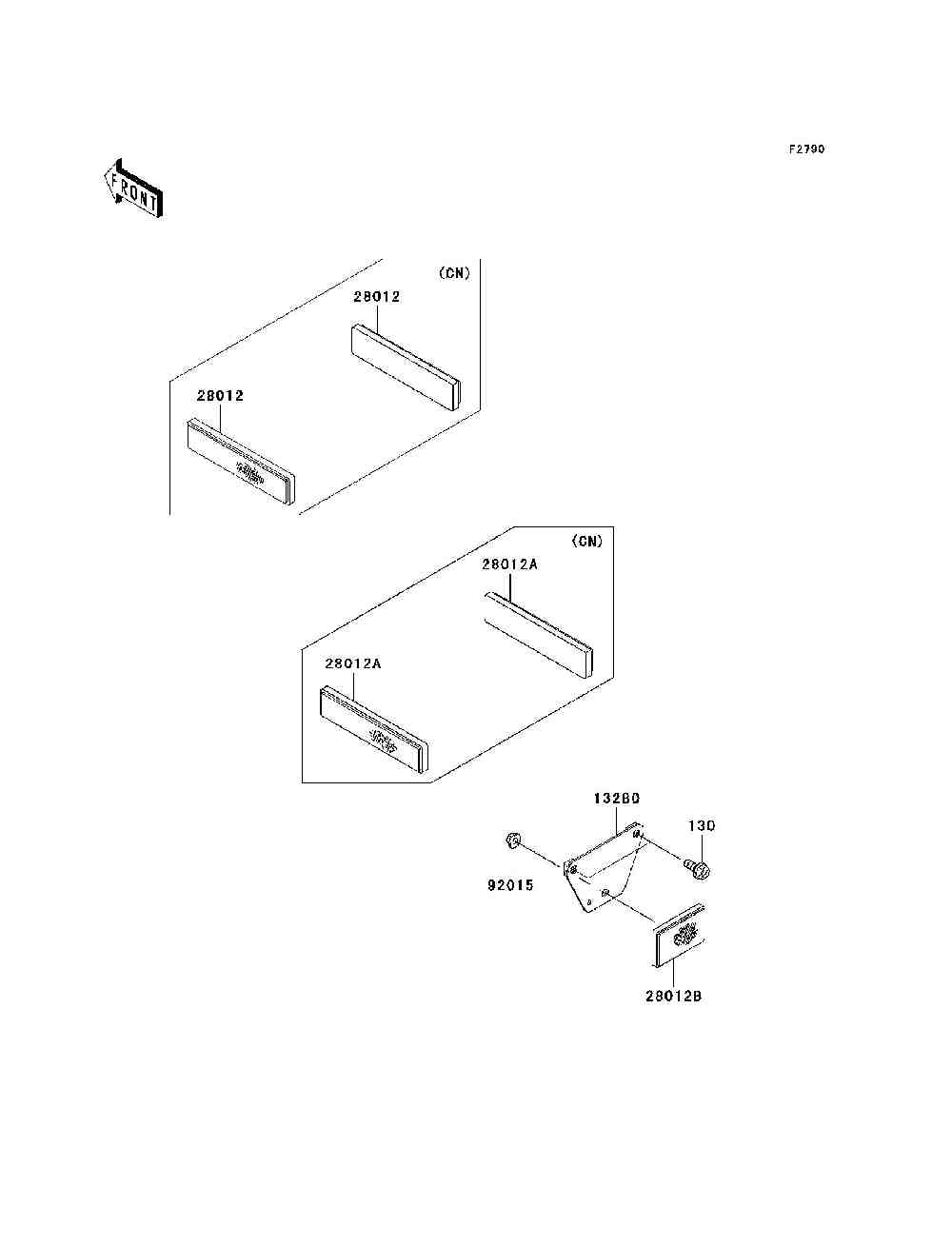 F2790

FRONT

(CN)

28012

28012

(CN)

28012A

28012A

13280

130

92015

28012B