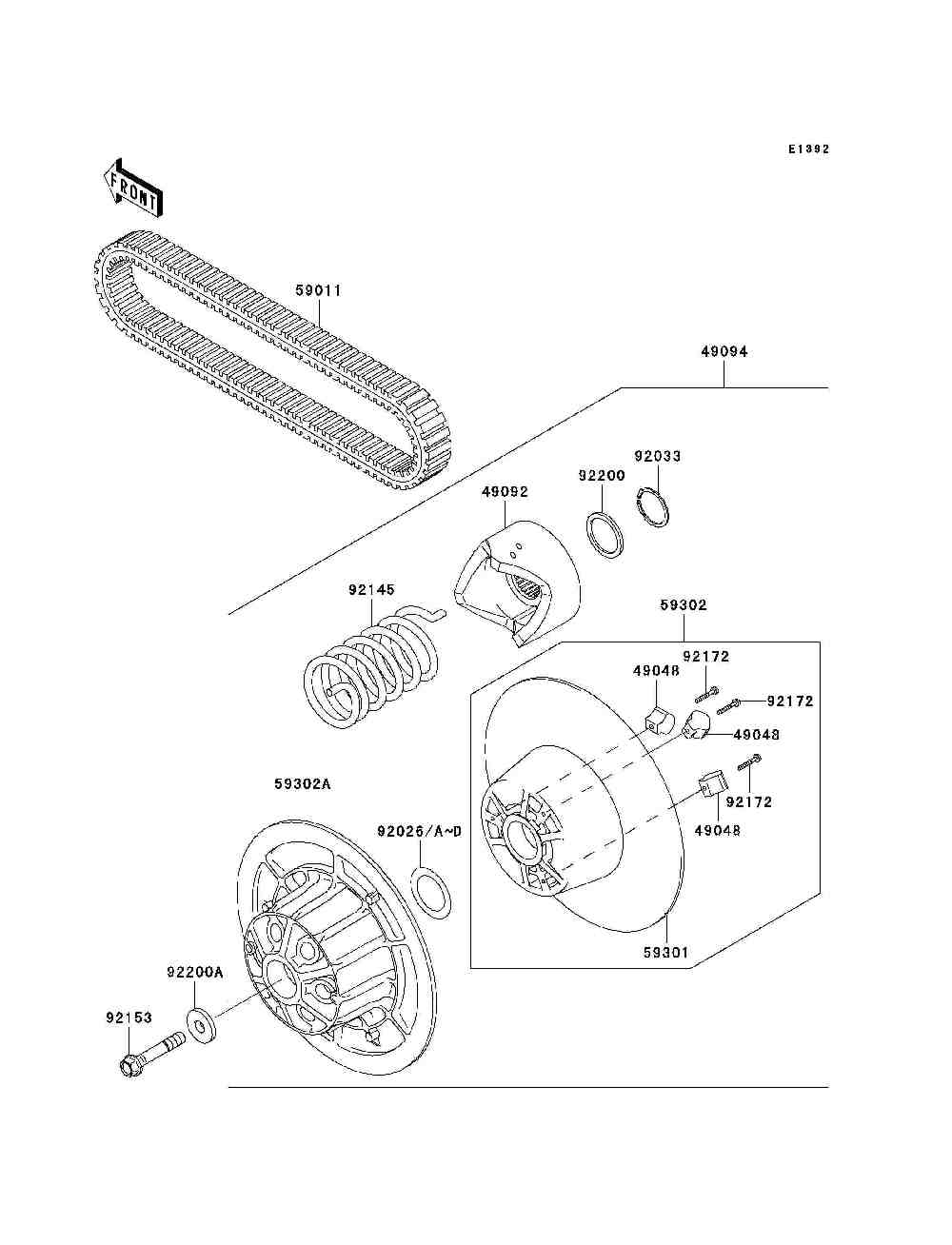 E1392

FRONT

59011

49094

92033

92200

49092

92145

59302

92172

49048

92172

49048

92172

49048

59302A

92026/A~D

59301

92200A

92153