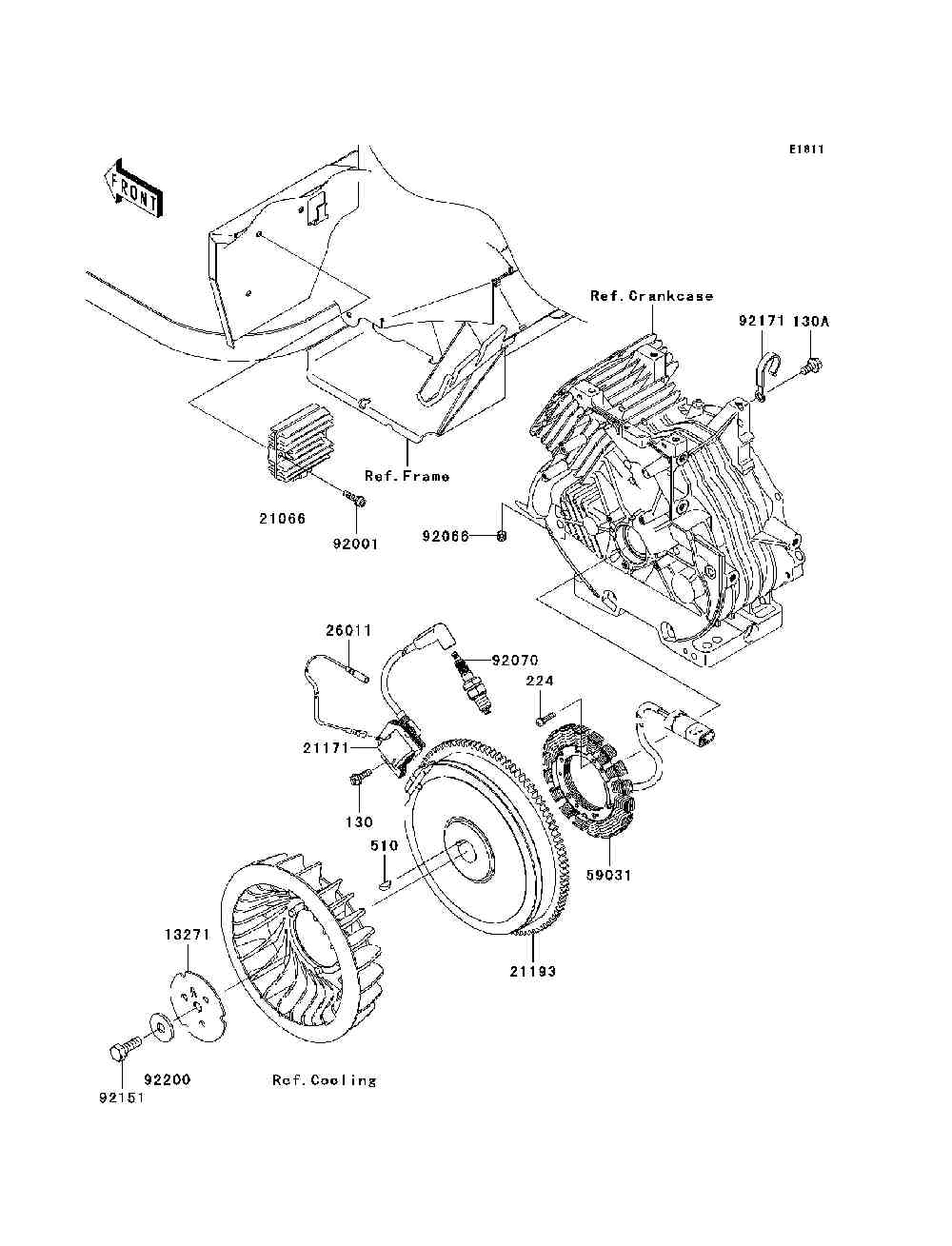 E1811

FRONT

Ref.Crankcase

92171 130A

Ref.Frame

21066

92001

92066

26011

92070

224

21171

130

510

59031

13271

21193

92200

Ref.Cooling

92151