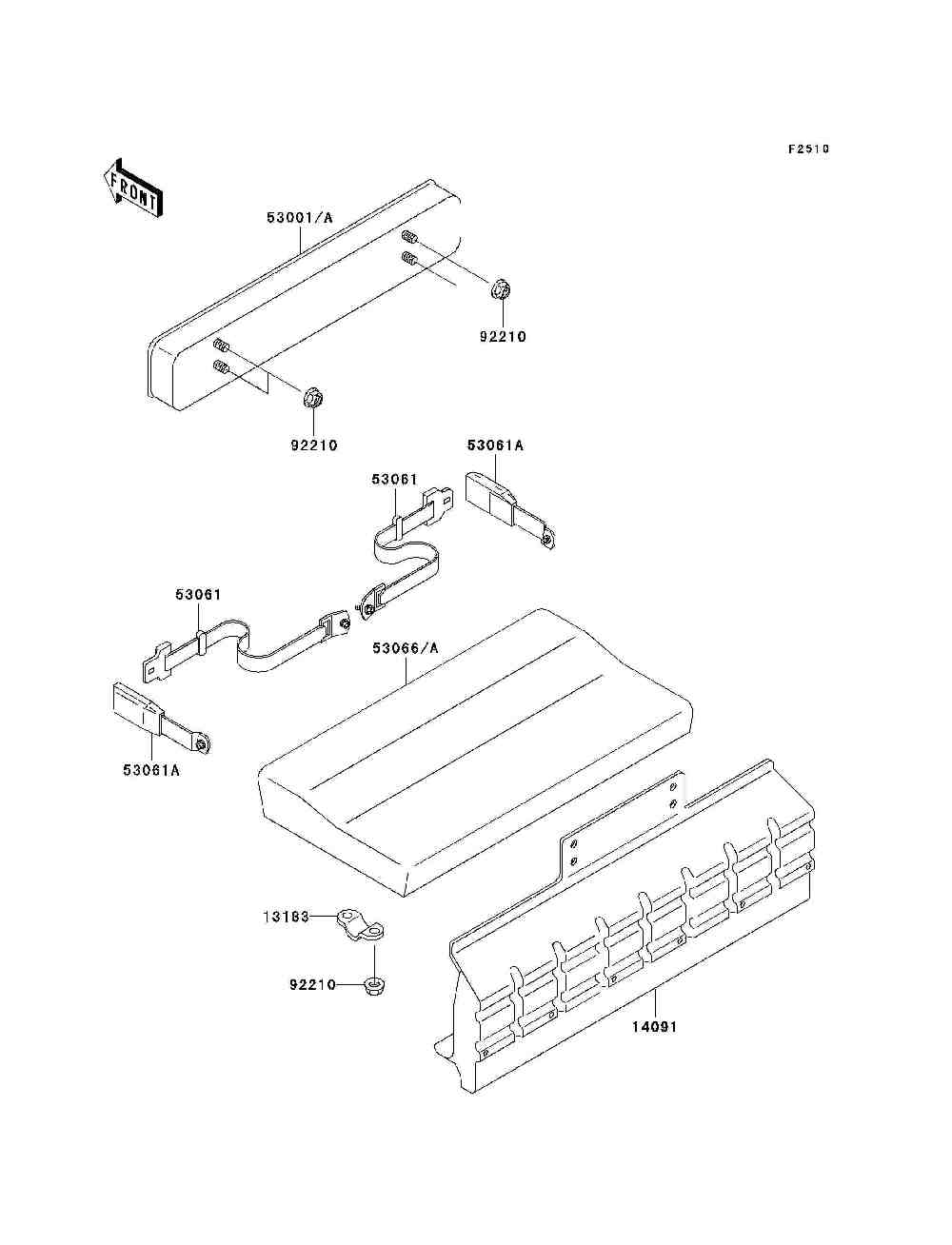 F2510

FRONT

53001/A

92210

92210

53061A

53061

53061

53066/A

53061A

13183

92210

14091