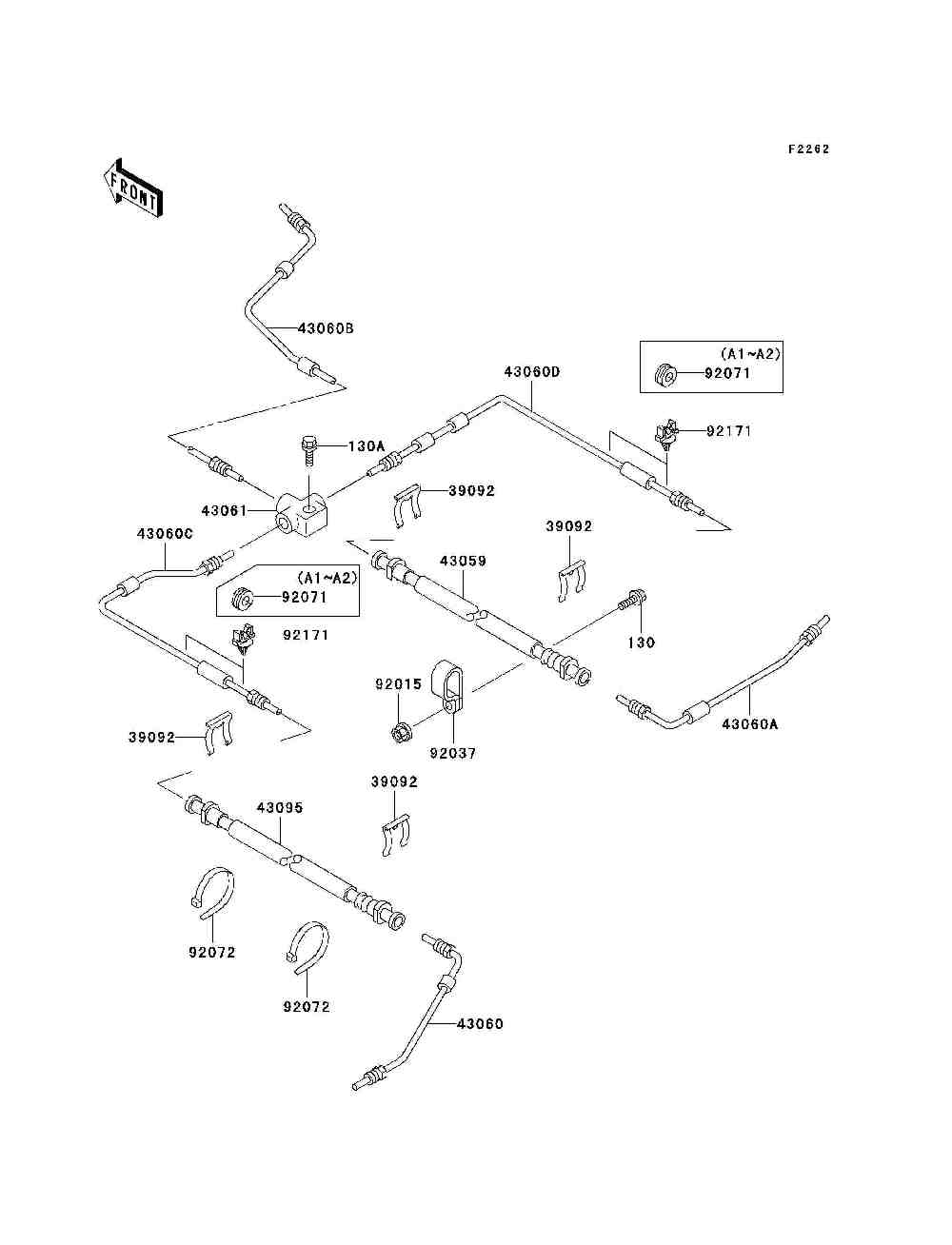 F2262

FRONT

43060B

(A1~A2)
92071

43060D

92171

130A

39092

43061

43060C

39092

43059

(A1~A2)
92071

92171

130

92015

92037

43060A

39092

39092

43095

92072

92072

43060