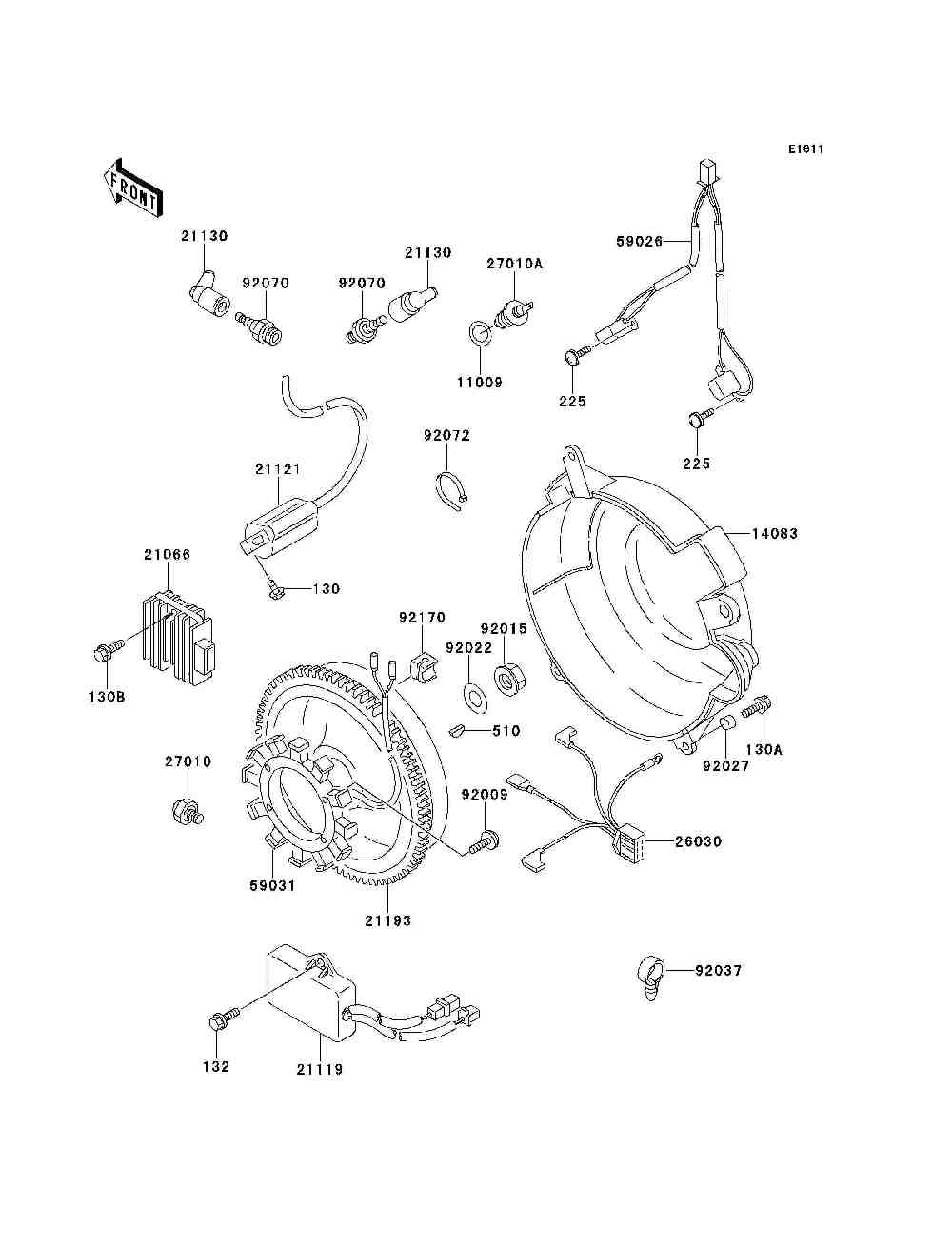 E1611

FRONT

21130
92070
92070
21130
27010A
59026
11009
225
225
92072
21121
14083
21066
130
92170
92015
92022
130B
510
130A
92027
27010
92009
26030
59031
21193
92037
132
21119