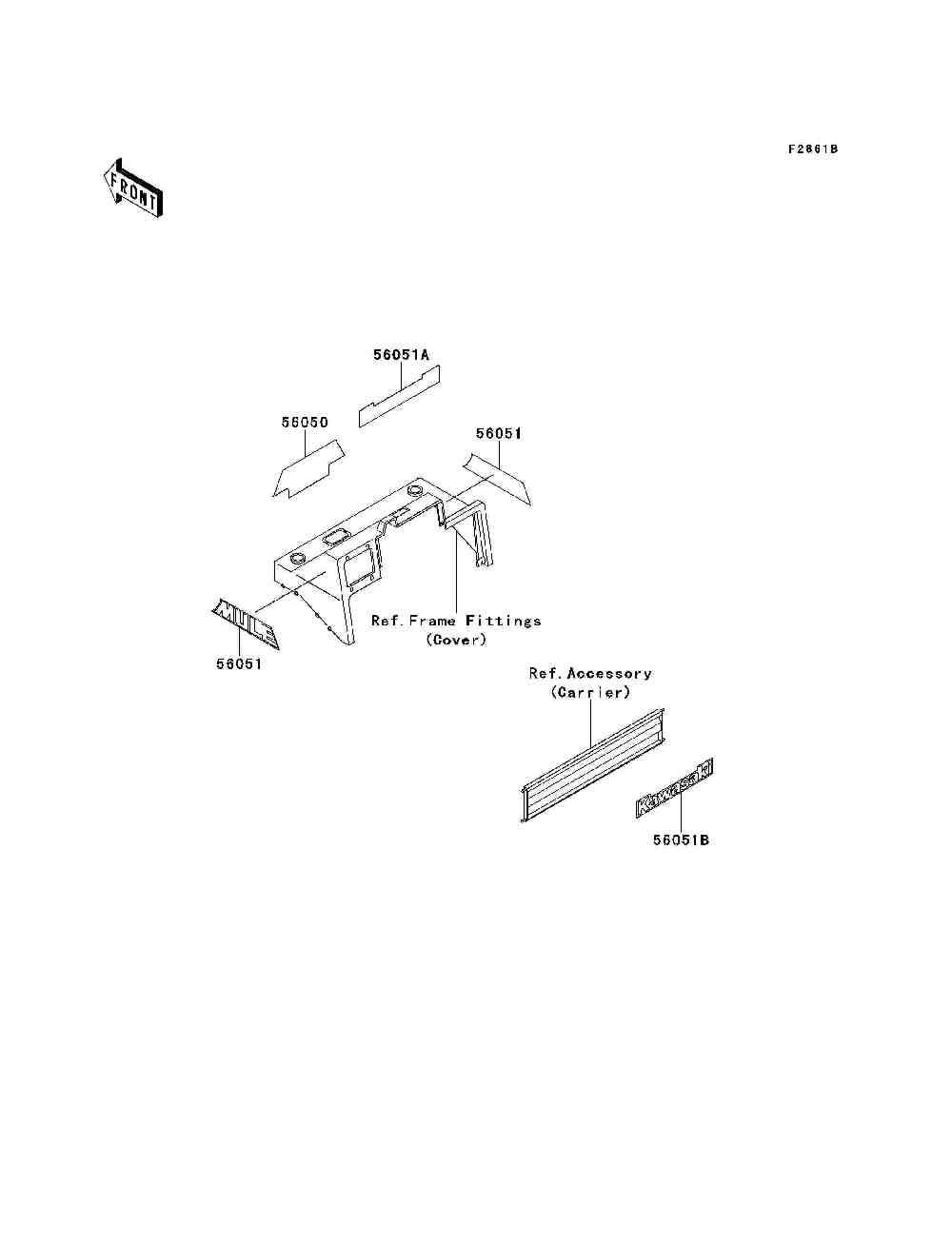 F2861B

FRONT

56051A

56050

56051

MULE

56051

Ref.Frame Fittings
(Cover)

Ref.Accessory
(Carrier)

Kawasaki

56051B