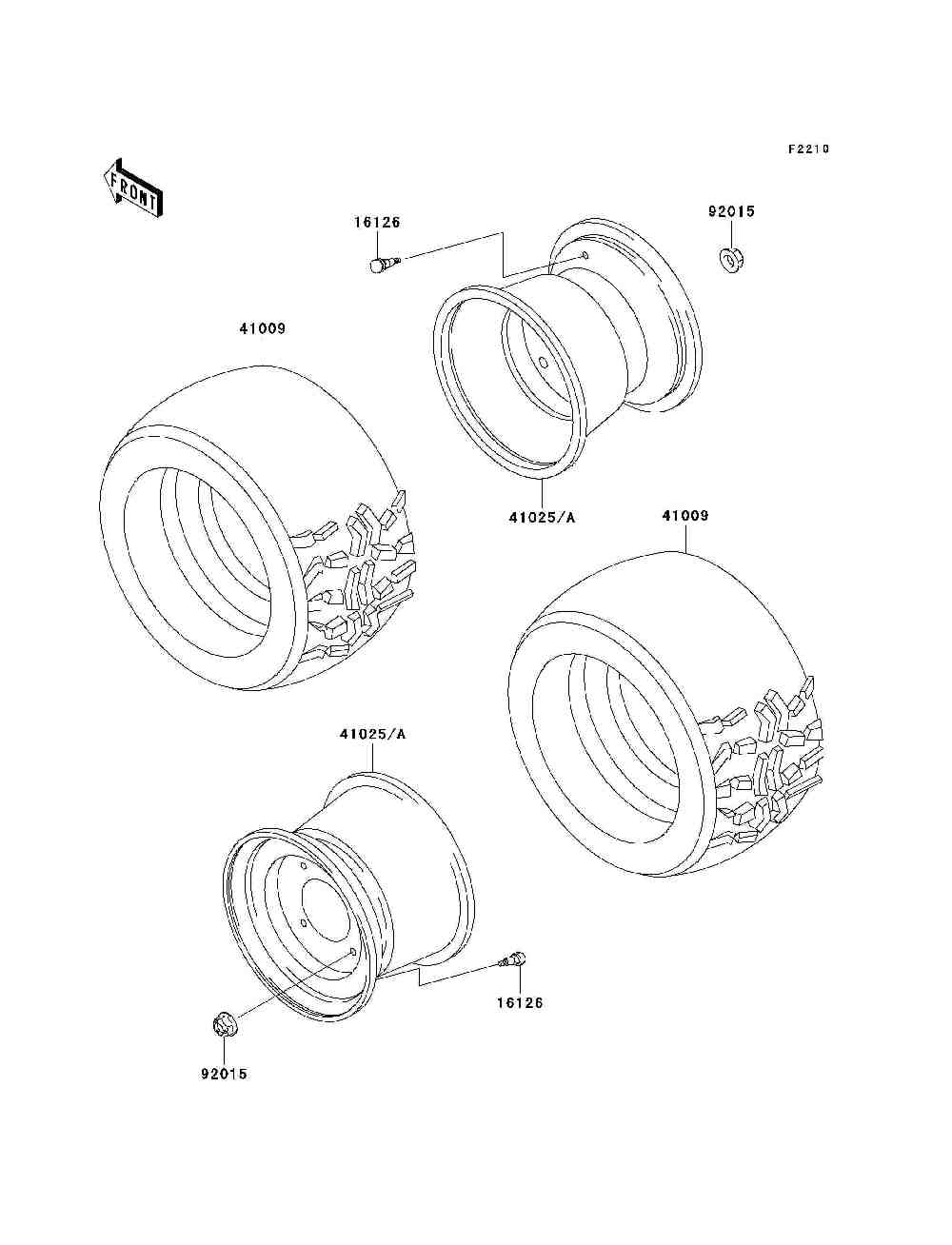 F2210

FRONT

16126

92015

41009

41025/A

41009

41025/A

16126

92015