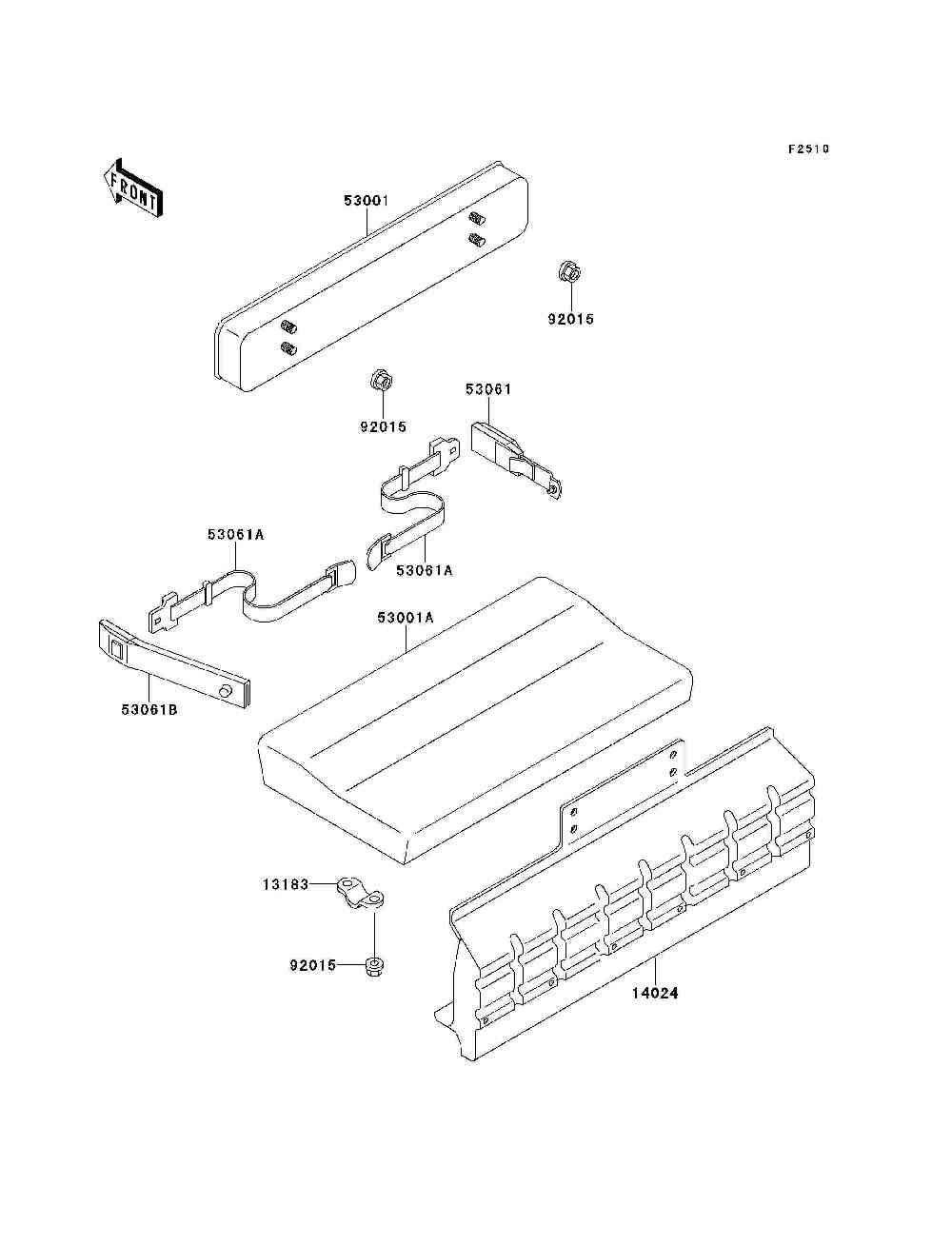 F2510

FRONT

53001

92015

92015

53061

53061A

53061A

53001A

53061B

13183

92015

14024