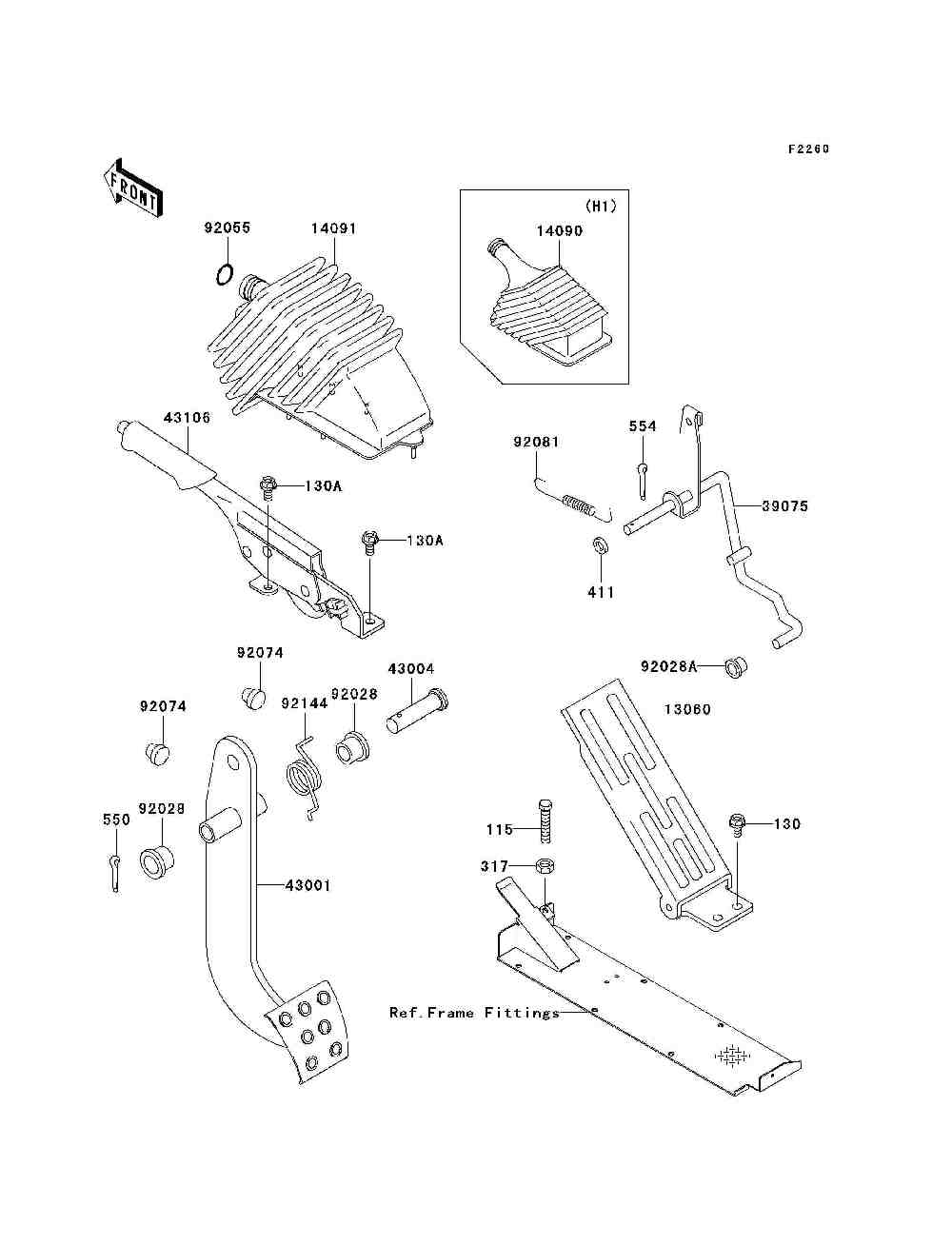 F2260

FRONT

92055
14091

(H1)
14090

43106
130A
130A

92081
554
39075
411

92074
92074
92144
92028
43004
92028A
13060

550
92028
43001

115
317
130

Ref.Frame Fittings