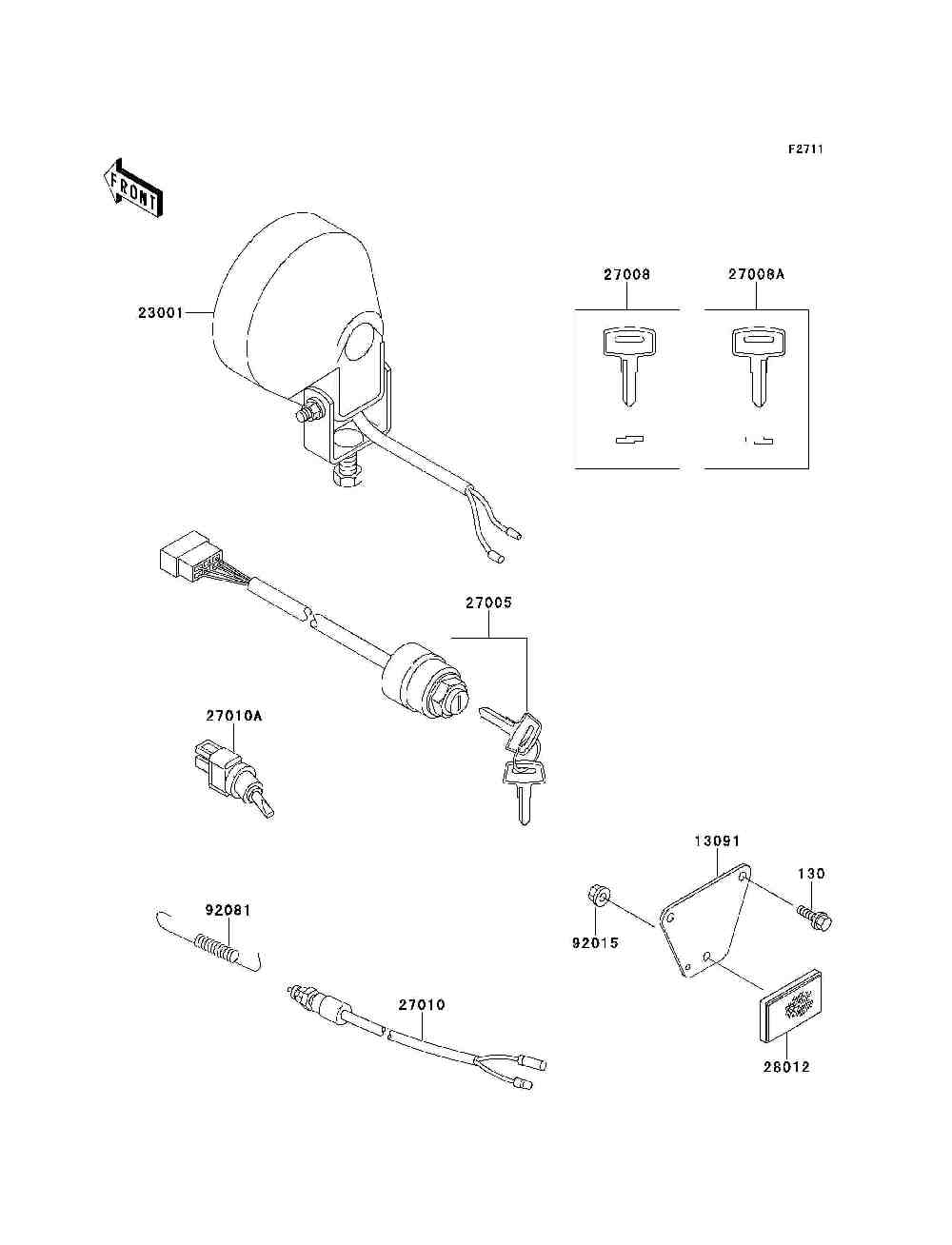 F2711

FRONT

23001

27008

27008A

27005

27010A

13091

130

92015

92081

27010

28012