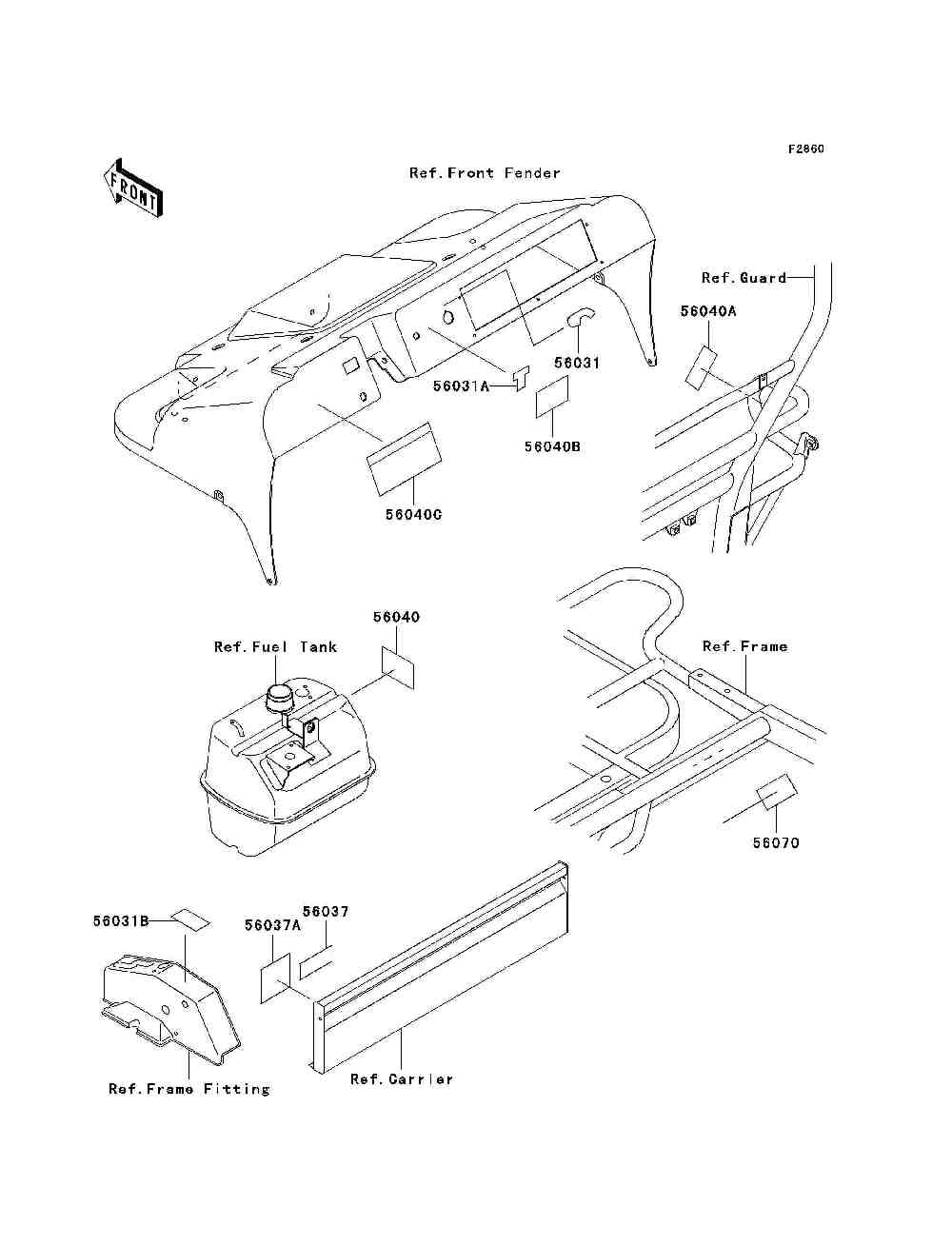 F2860

FRONT

Ref.Front Fender

Ref.Guard

56040A

56031

56031A

56040B

56040C

56040

Ref.Fuel Tank

Ref.Frame

56070

56031B

56037A

56037

Ref.Frame Fitting

Ref.Carrier