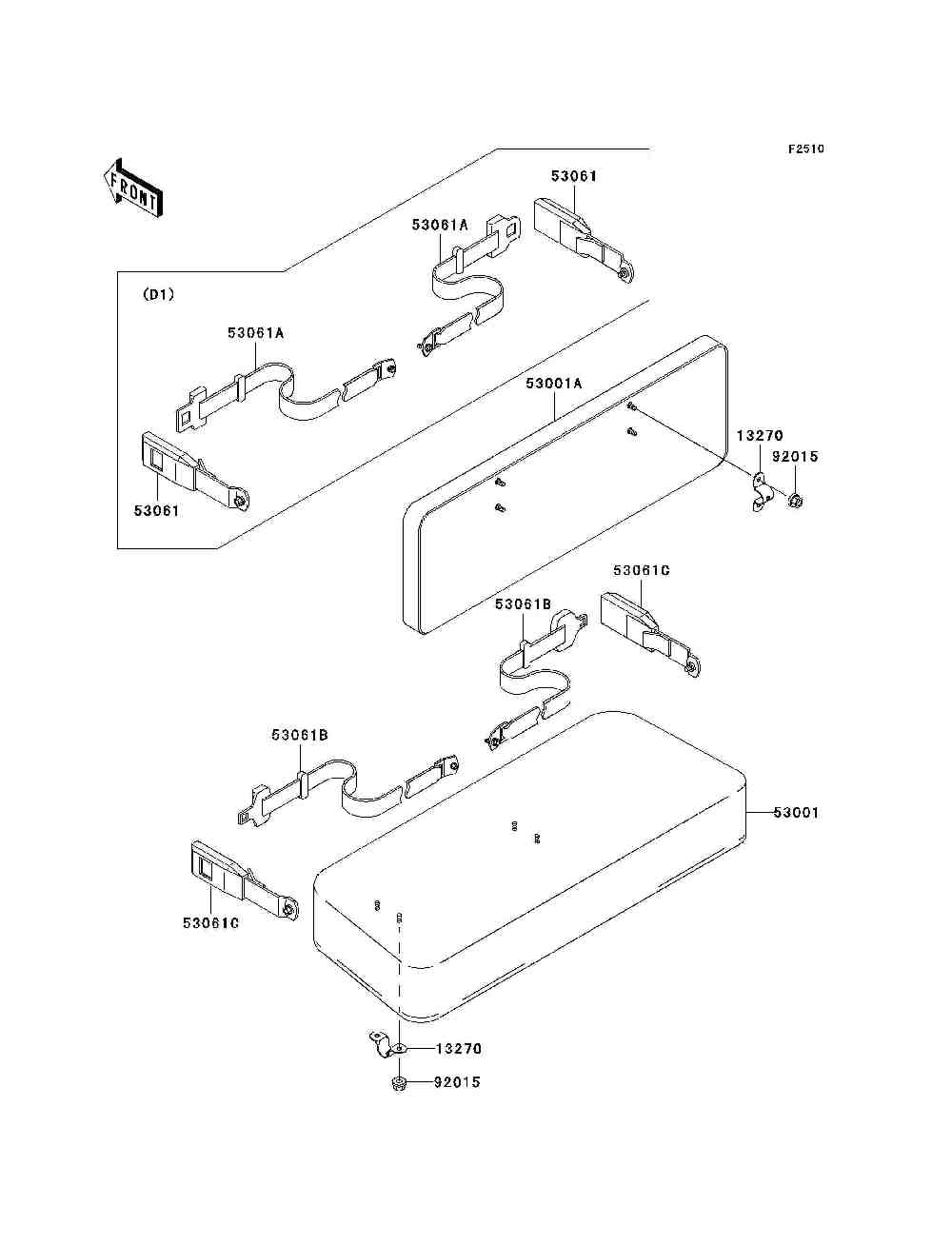 F2510

FRONT

53061

53061A

(D1)

53061A

53001A

13270

92015

53061

53061C

53061B

53061B

53001

53061C

13270

92015