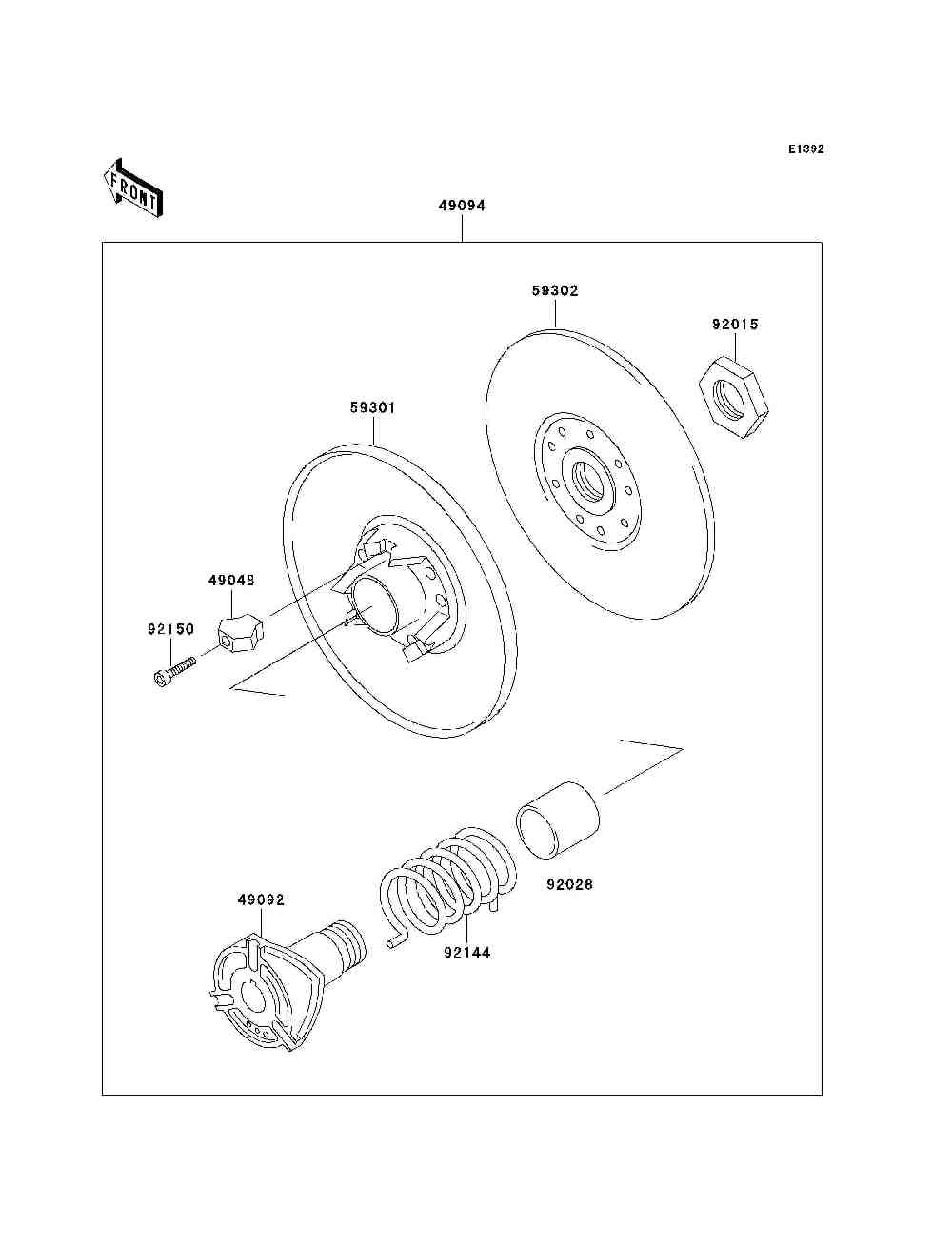 E1392

FRONT

49094

59302

92015

59301

49048

92150

92028

49092

92144